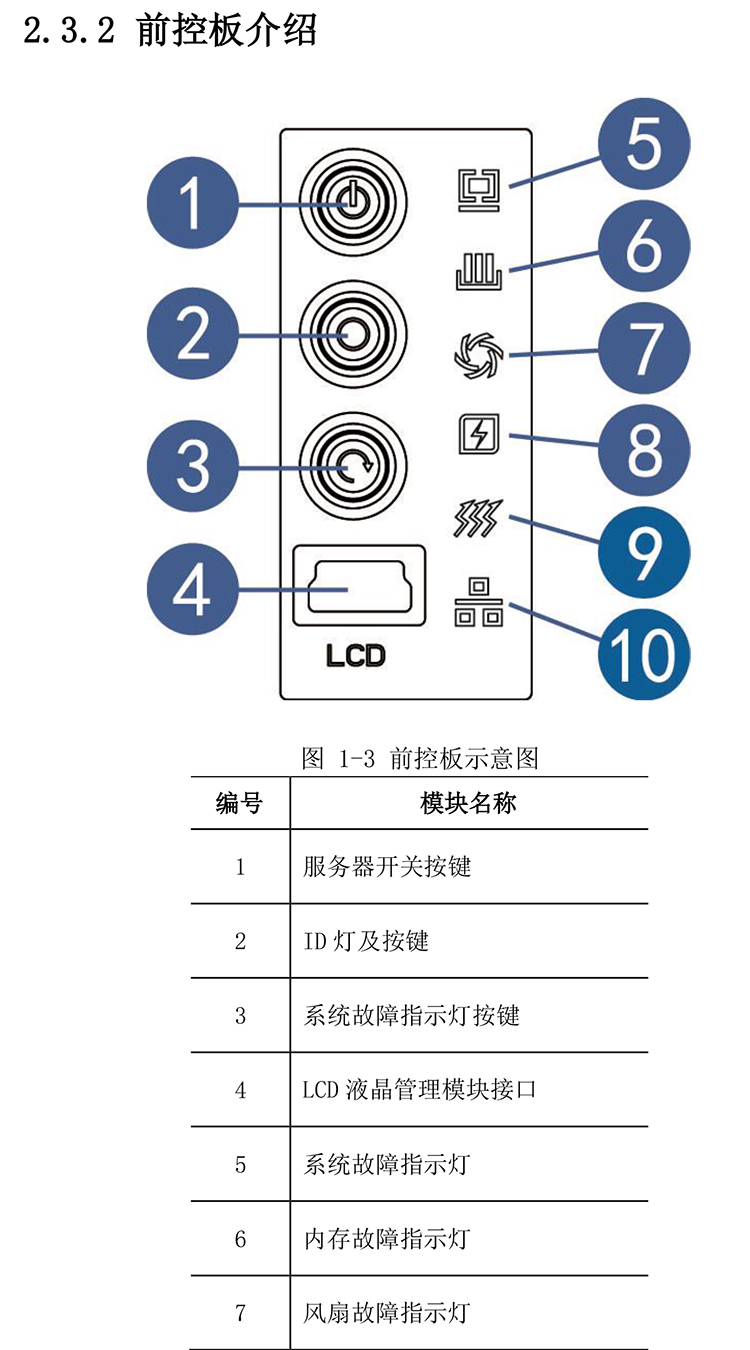 2.3.2 前控板介绍

1
2
3
4
LCD
5
6
7
8
9
10

图 1-3 前控板示意图

| 编号 | 模块名称 |
|---|---|
| 1 | 服务器开关按键 |
| 2 | ID 灯及按键 |
| 3 | 系统故障指示灯按键 |
| 4 | LCD 液晶管理模块接口 |
| 5 | 系统故障指示灯 |
| 6 | 内存故障指示灯 |
| 7 | 风扇故障指示灯 |