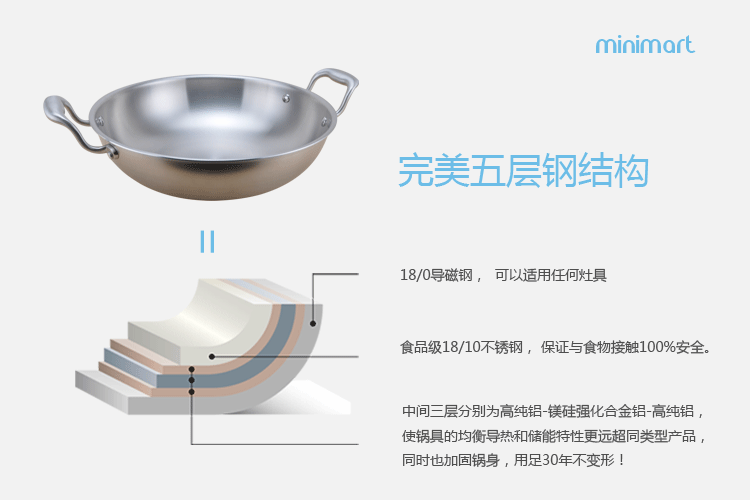 minimart

完美五层钢结构

II

18/0导磁钢， 可以适用任何灶具

食品级18/10不锈钢， 保证与食物接触100%安全。

中间三层分别为高纯铝-镁硅强化合金铝-高纯铝，使锅具的均衡导热和储能特性更远超同类型产品，同时也加固锅身，用足30年不变形！