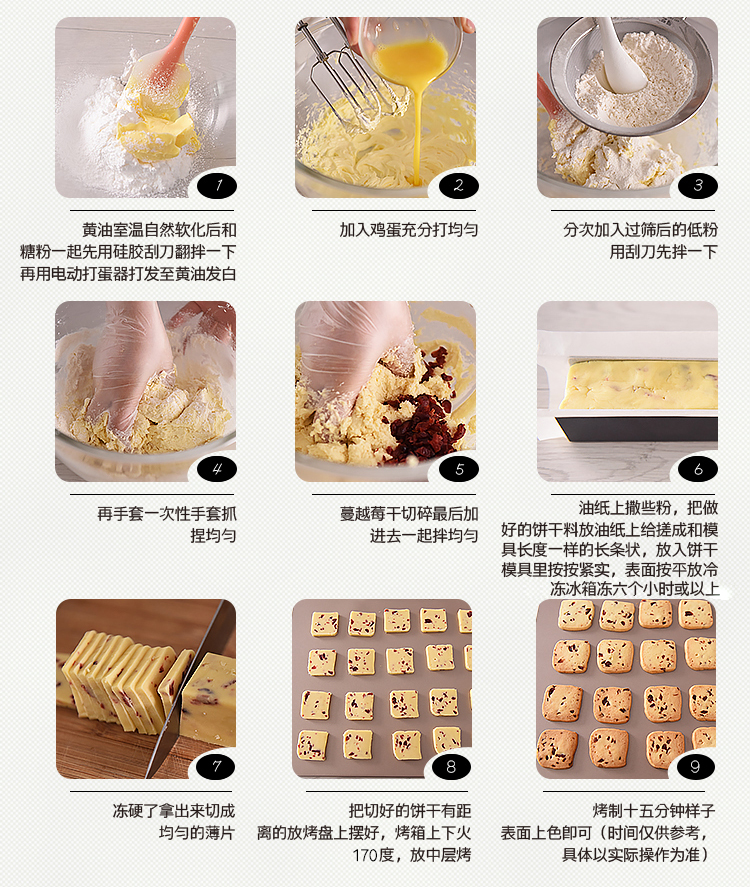 1

黄油室温自然软化后和糖粉一起先用硅胶刮刀翻拌一下再用电动打蛋器打发至黄油发白

2

加入鸡蛋充分打均匀

3

分次加入过筛后的低粉用刮刀先拌一下

4

再手套一次性手套抓捏均匀

5

蔓越莓干切碎最后加进去一起拌均匀

6

油纸上撒些粉，把做好的饼干料放油纸上给搓成和模具长度一样的长条状，放入饼干模具里按按紧实，表面按平放冷冻冰箱冻六个小时或以上

7

冻硬了拿出来切成均匀的薄片

8

把切好的饼干有距离的放烤盘上摆好，烤箱上下火170度，放中层烤

9

烤制十五分钟样子表面上色即可（时间仅供参考，具体以实际操作为准）