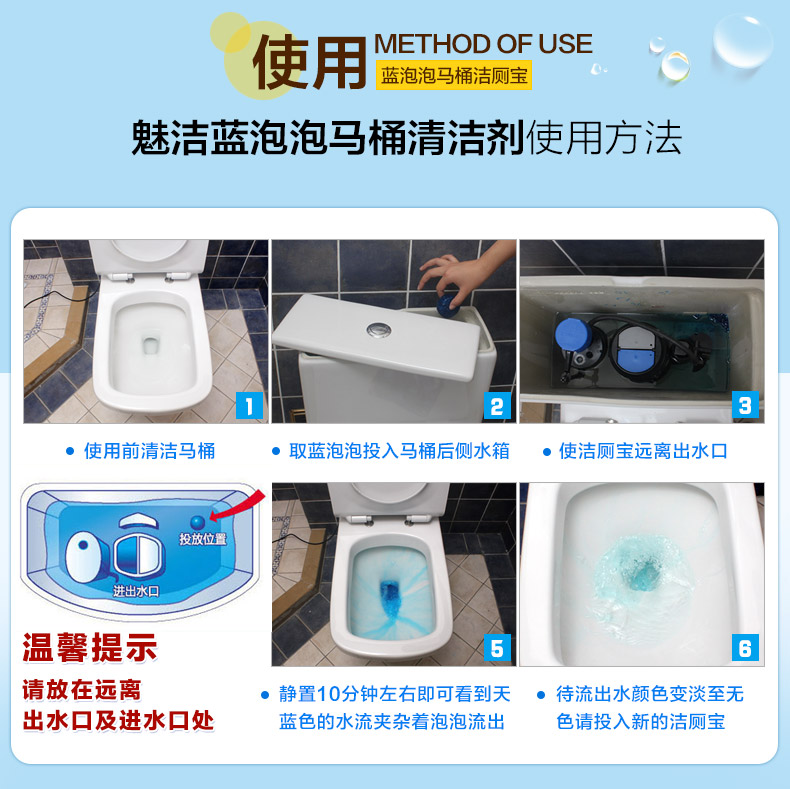 使用 METHOD OF USE
蓝泡泡马桶洁厕宝

魅洁蓝泡泡马桶清洁剂使用方法

1
2
3

● 使用前清洁马桶
● 取蓝泡泡投入马桶后侧水箱
● 使洁厕宝远离出水口

投放位置
进出水口

温馨提示
请放在远离出水口及进水口处

5
6

● 静置10分钟左右即可看到天蓝色的水流夹杂着泡泡流出
● 待流出水颜色变淡至无色请投入新的洁厕宝