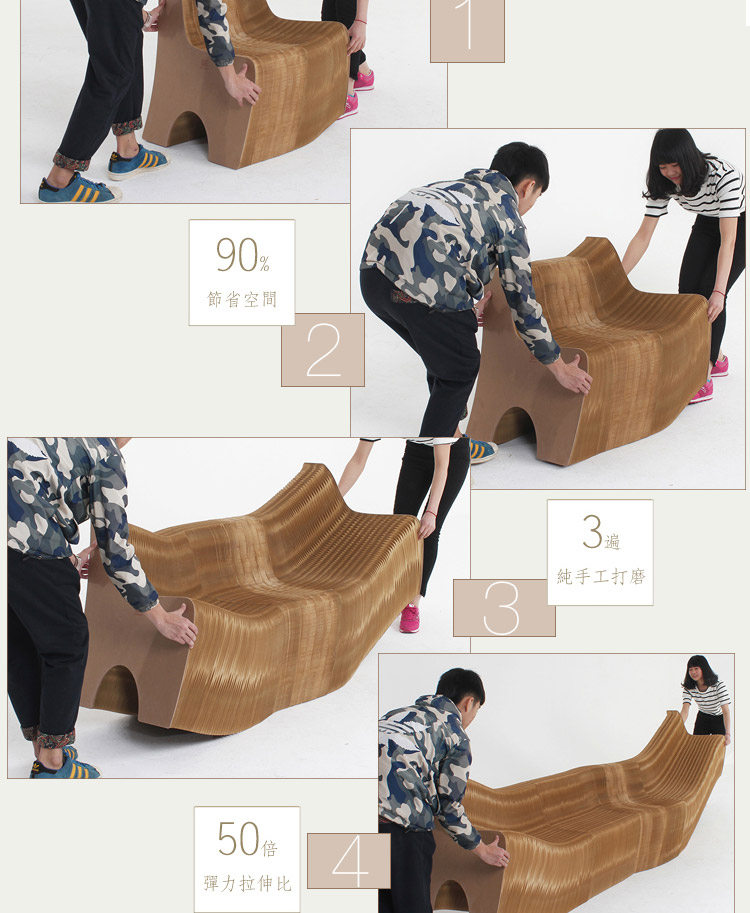 1

90%
節省空間

2

3遍
純手工打磨

3

50倍
彈力拉伸比

4