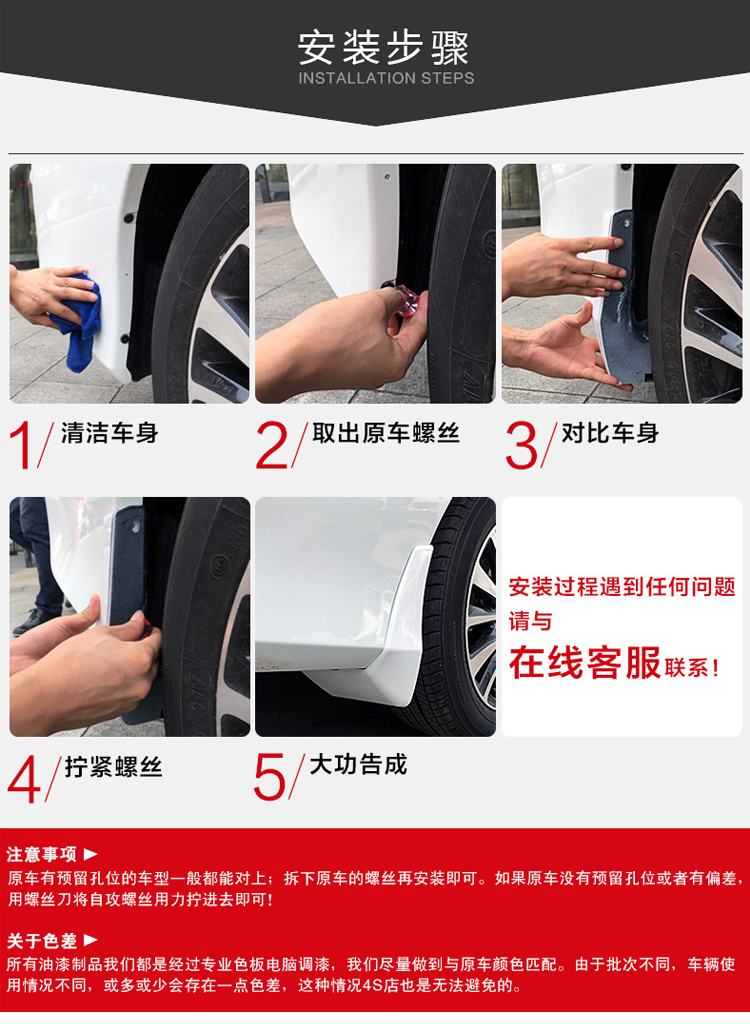 安装步骤
INSTALLATION STEPS

1/ 清洁车身

2/ 取出原车螺丝

3/ 对比车身

4/ 拧紧螺丝

5/ 大功告成

安装过程遇到任何问题 请与 在线客服联系！

注意事项 ▶
原车有预留孔位的车型一般都能对上；拆下原车的螺丝再安装即可。如果原车没有预留孔位或者有偏差，用螺丝刀将自攻螺丝用力拧进去即可！

关于色差 ▶
所有油漆制品我们都是经过专业色板电脑调漆，我们尽量做到与原车颜色匹配。由于批次不同，车辆使用情况不同，或多或少会存在一点色差，这种情况4S店也是无法避免的。