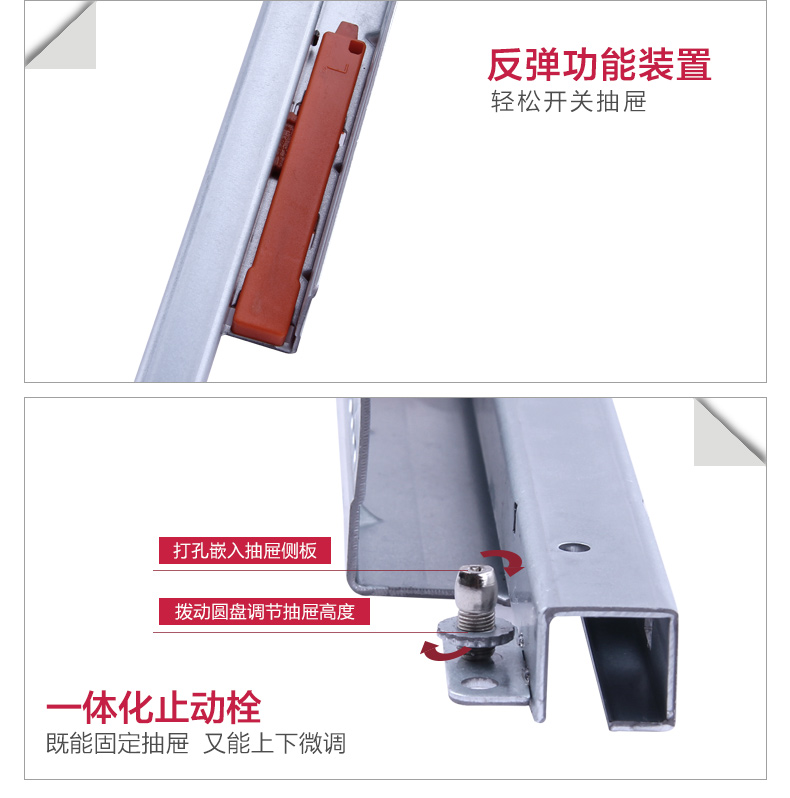 反弹功能装置
轻松开关抽屉

打孔嵌入抽屉侧板

拨动圆盘调节抽屉高度

一体化止动栓
既能固定抽屉 又能上下微调