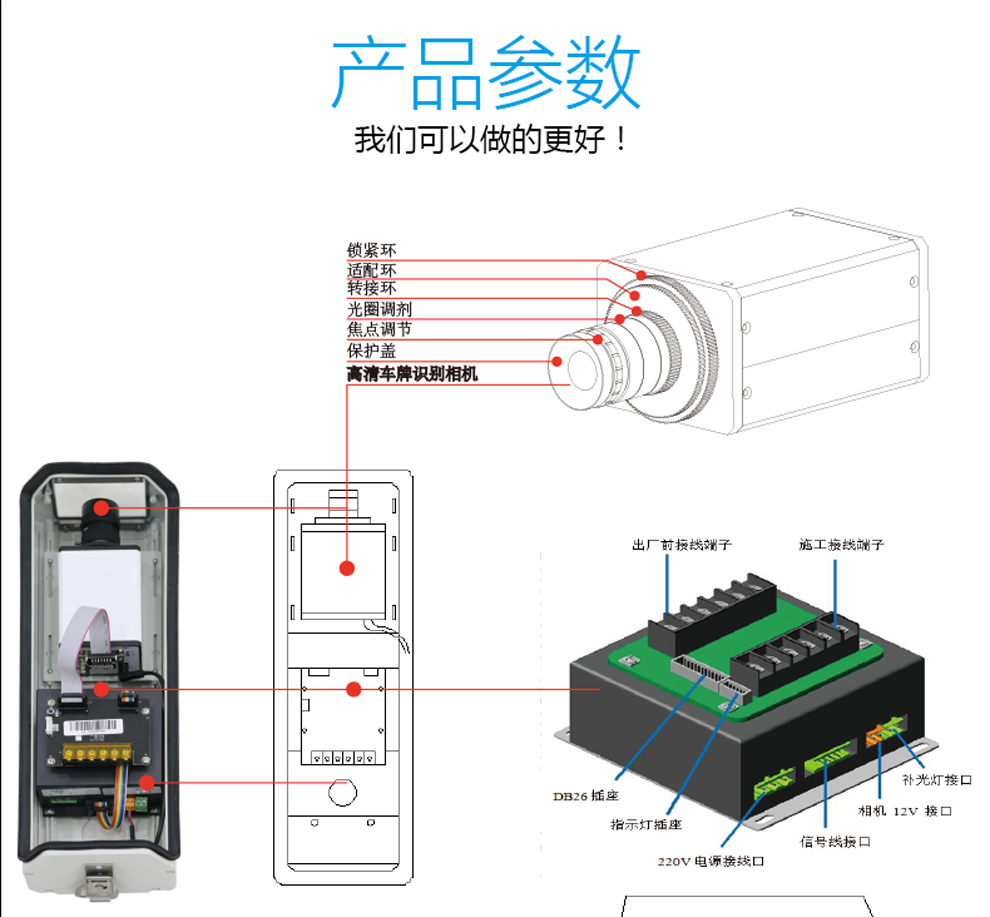 产品参数
我们可以做的更好！

锁紧环
适配环
转接环
光圈调剂
焦点调节
保护盖
高清车牌识别相机

出厂前接线端子
施工接线端子
DB26 插座
指示灯插座
220V 电源接线口
信号线接口
相机 12V 接口
补光灯接口