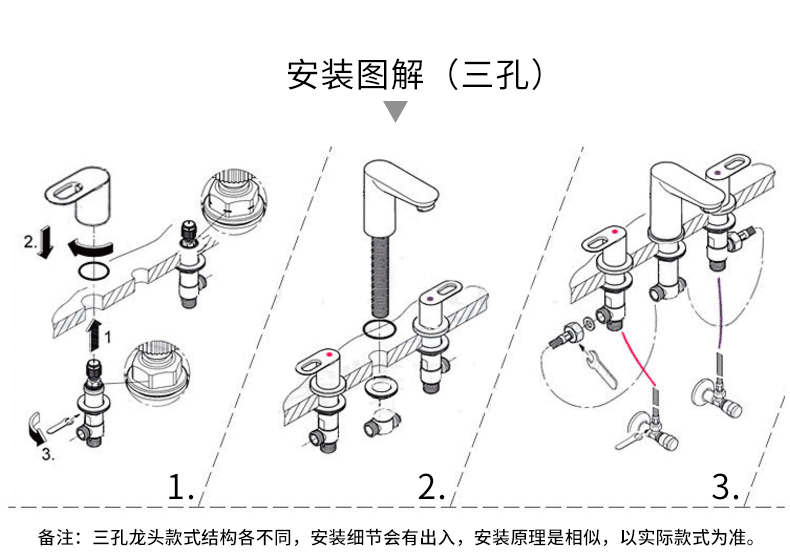 安装图解（三孔）

2.

1

3.

1.

2.

3.

备注：三孔龙头款式结构各不同，安装细节会有出入，安装原理是相似，以实际款式为准。