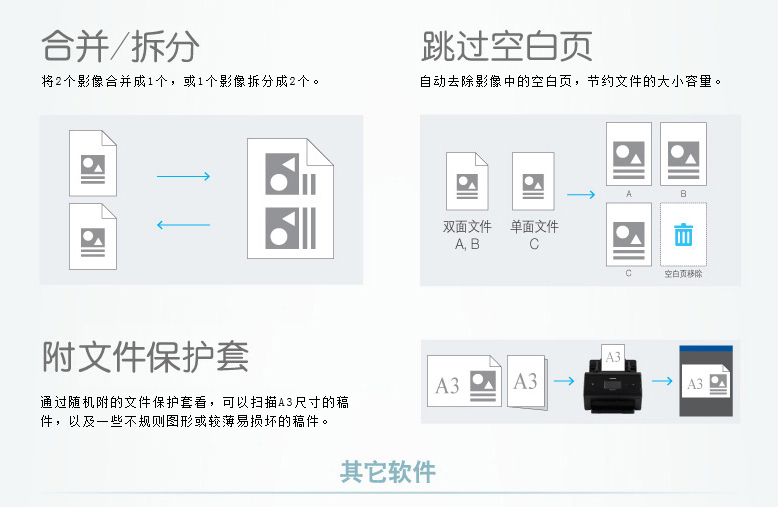 合并/拆分

将2个影像合并成1个，或1个影像拆分成2个。

跳过空白页

自动去除影像中的空白页，节约文件的大小容量。

双面文件
A, B

单面文件
C

A

B

C

空白页移除

附文件保护套

通过随机附的文件保护套看，可以扫描A3尺寸的稿件，以及一些不规则图形或较薄易损坏的稿件。

A3

A3

A3

A3

其它软件