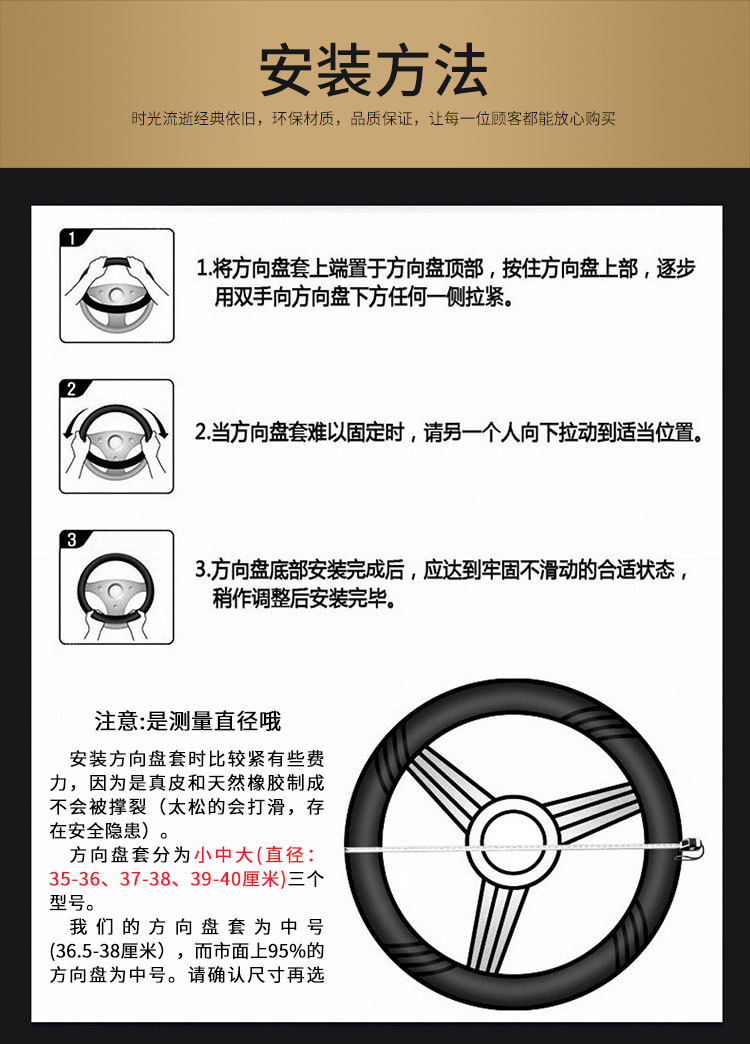 安装方法

时光流逝经典依旧，环保材质，品质保证，让每一位顾客都能放心购买

1

1.将方向盘套上端置于方向盘顶部，按住方向盘上部，逐步用双手向方向盘下方任何一侧拉紧。

2

2.当方向盘套难以固定时，请另一个人向下拉动到适当位置。

3

3.方向盘底部安装完成后，应达到牢固不滑动的合适状态，稍作调整后安装完毕。

注意:是测量直径哦

安装方向盘套时比较紧有些费力，因为是真皮和天然橡胶制成不会被撑裂（太松的会打滑，存在安全隐患）。

方向盘套分为小中大(直径：35-36、37-38、39-40厘米)三个型号。

我们的方向盘套为中号(36.5-38厘米)，而市面上95%的方向盘为中号。请确认尺寸再选