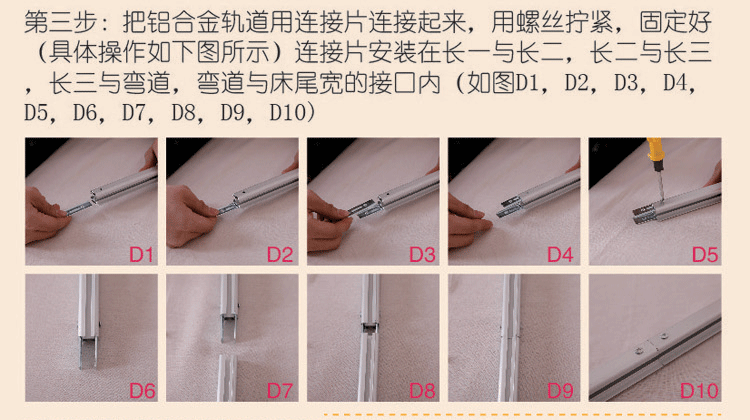 第三步：把铝合金轨道用连接片连接起来，用螺丝拧紧，固定好（具体操作如下图所示）连接片安装在长一与长二，长二与长三，长三与弯道，弯道与床尾宽的接口内（如图D1，D2，D3，D4，D5，D6，D7，D8，D9，D10）

D1

D2

D3

D4

D5

D6

D7

D8

D9

D10