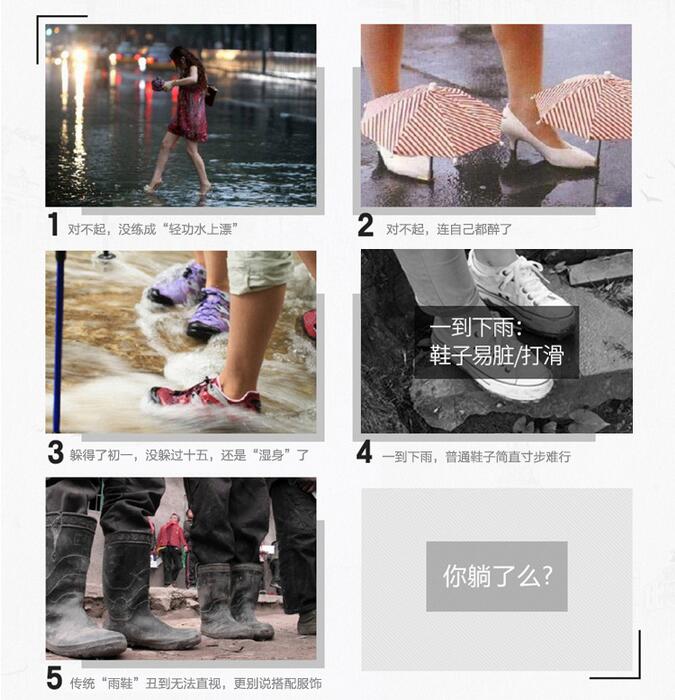 1 对不起，没练成“轻功水上漂”

2 对不起，连自己都醉了

3 躲得了初一，没躲过十五，还是“湿身”了

一到下雨：
鞋子易脏/打滑

4 一到下雨，普通鞋子简直寸步难行

5 传统“雨鞋”丑到无法直视，更别说搭配服饰

你躺了么？