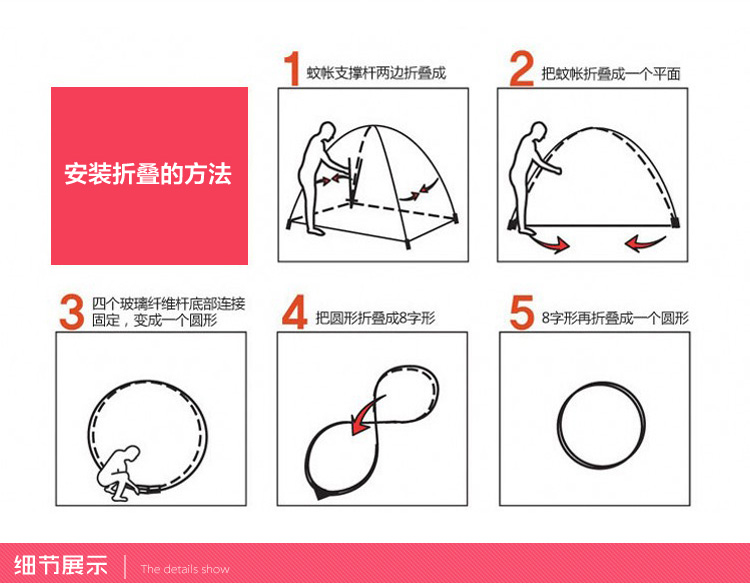 安装折叠的方法

1 蚊帐支撑杆两边折叠成

2 把蚊帐折叠成一个平面

3 四个玻璃纤维杆底部连接固定，变成一个圆形

4 把圆形折叠成8字形

5 8字形再折叠成一个圆形

细节展示 | The details show