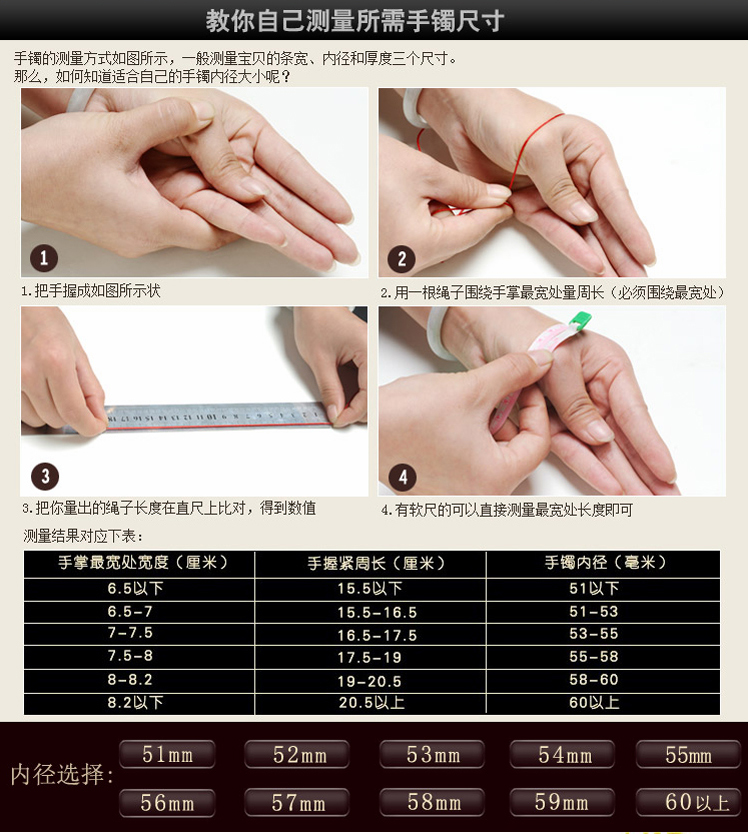 教你自己测量所需手镯尺寸

手镯的测量方式如图所示，一般测量宝贝的条宽、内径和厚度三个尺寸。
那么，如何知道适合自己的手镯内径大小呢？

1

1.把手握成如图所示状

2

2.用一根绳子围绕手掌最宽处量周长（必须围绕最宽处）

3

3.把你量出的绳子长度在直尺上比对，得到数值

4

4.有软尺的可以直接测量最宽处长度即可

测量结果对应下表：

| 手掌最宽处宽度（厘米） | 手握紧周长（厘米） | 手镯内径（毫米） |
|---|---|---|
| 6.5以下 | 15.5以下 | 51以下 |
| 6.5-7 | 15.5-16.5 | 51-53 |
| 7-7.5 | 16.5-17.5 | 53-55 |
| 7.5-8 | 17.5-19 | 55-58 |
| 8-8.2 | 19-20.5 | 58-60 |
| 8.2以下 | 20.5以上 | 60以上 |

内径选择：

51mm 52mm 53mm 54mm 55mm
56mm 57mm 58mm 59mm 60以上