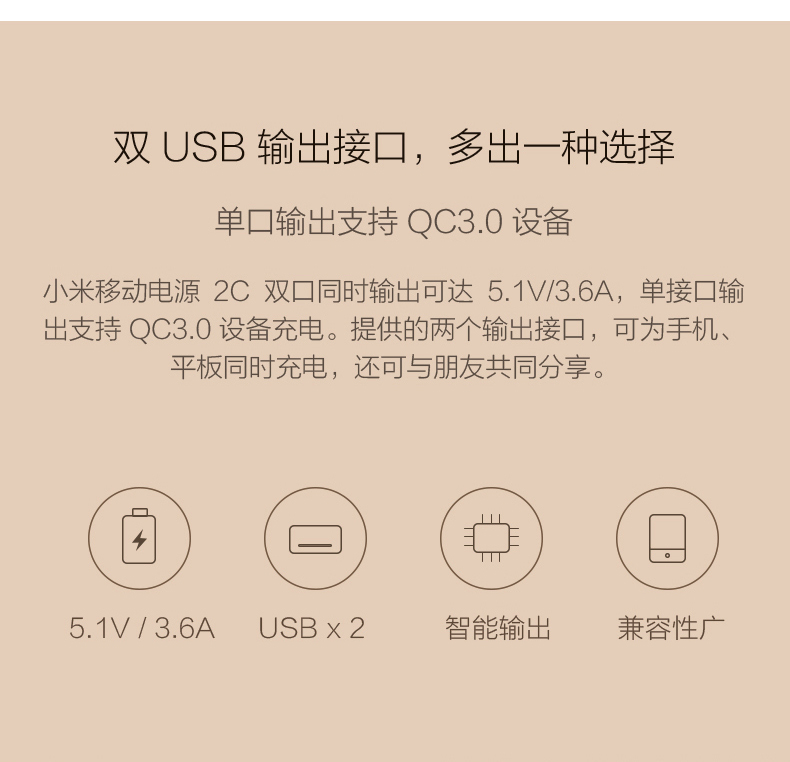 双USB输出接口，多出一种选择

单口输出支持QC3.0设备

小米移动电源2C双口同时输出可达5.1V/3.6A，单接口输出支持QC3.0设备充电。提供的两个输出接口，可为手机、平板同时充电，还可与朋友共同分享。

5.1V / 3.6A

USB x 2

智能输出

兼容性广