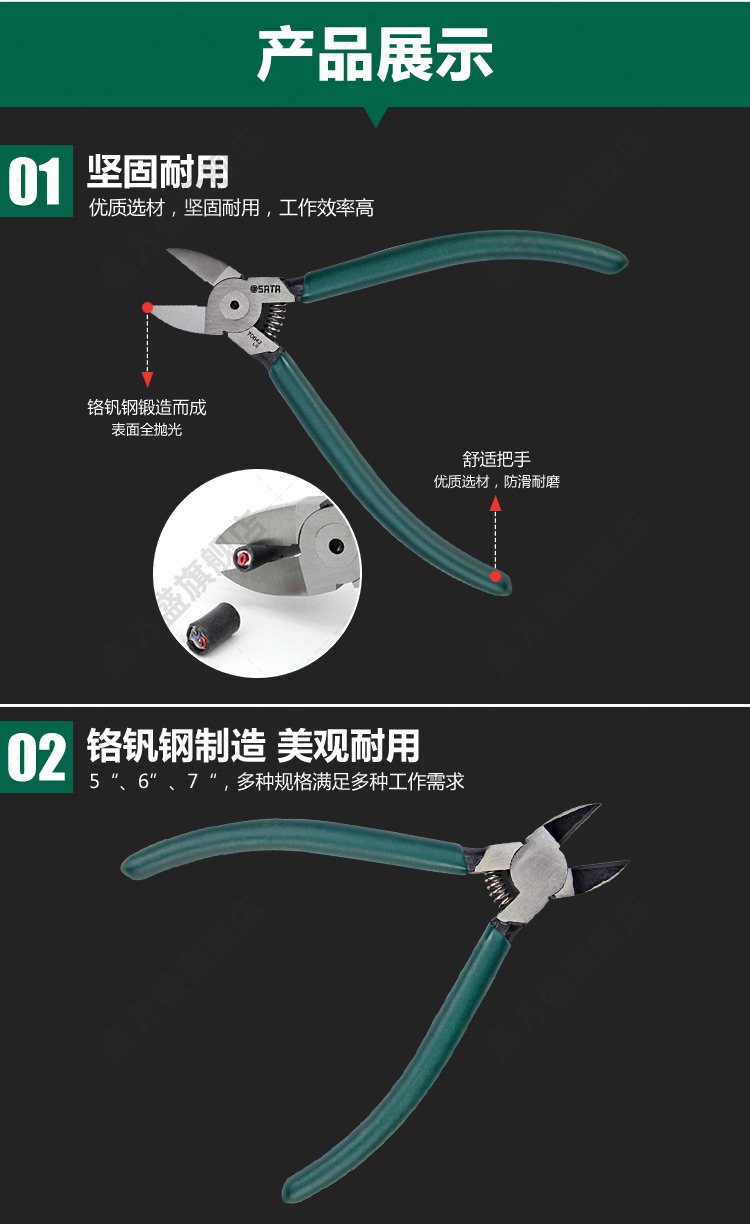 产品展示

01 坚固耐用
优质选材，坚固耐用，工作效率高

SATA

铬钒钢锻造而成
表面全抛光

舒适把手
优质选材，防滑耐磨

02 铬钒钢制造 美观耐用
5“、6”、7“，多种规格满足多种工作需求