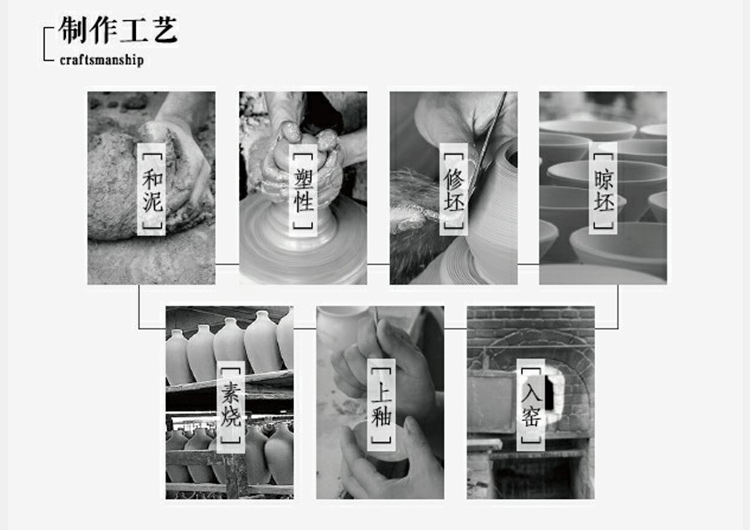 制作工艺
craftsmanship

和泥

塑性

修坯

晾坯

素烧

上釉

入窑