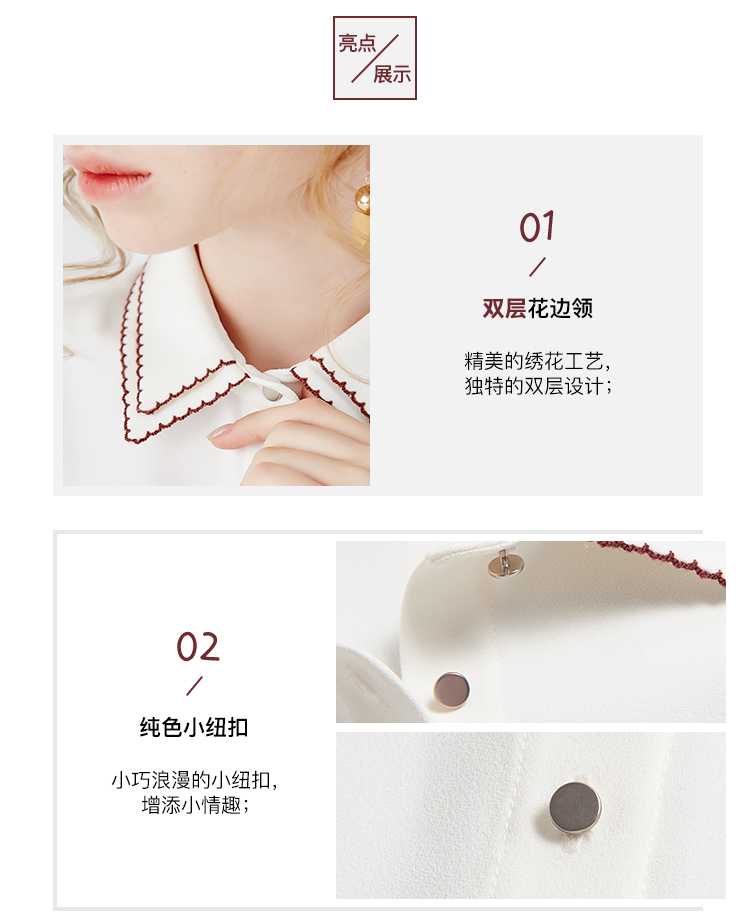 亮点
展示

01

双层花边领

精美的绣花工艺，
独特的双层设计；

02

纯色小纽扣

小巧浪漫的小纽扣，
增添小情趣；