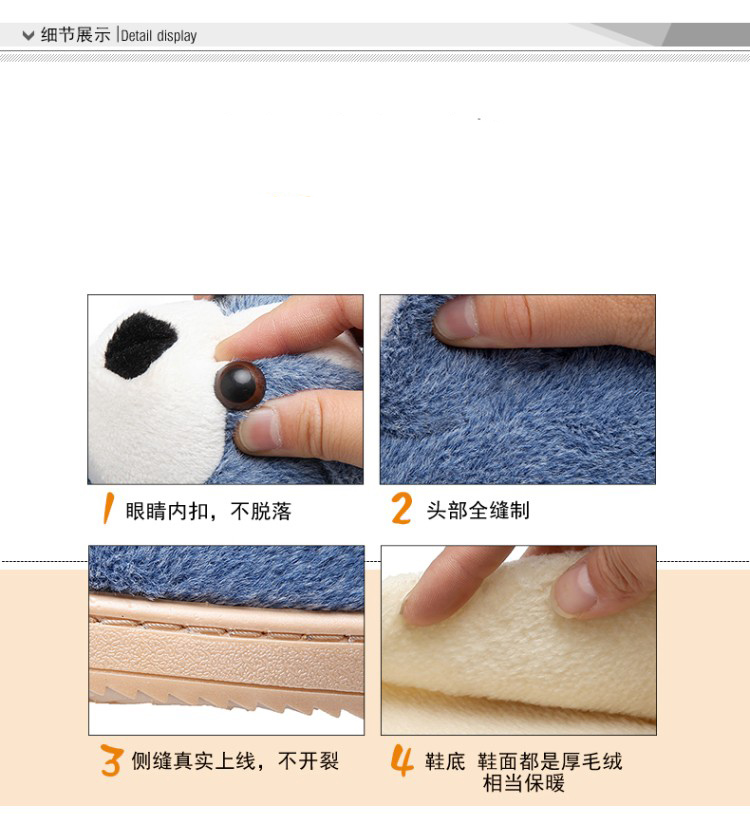 细节展示 |Detail display

1 眼睛内扣，不脱落

2 头部全缝制

3 侧缝真实上线，不开裂

4 鞋底 鞋面都是厚毛绒 相当保暖