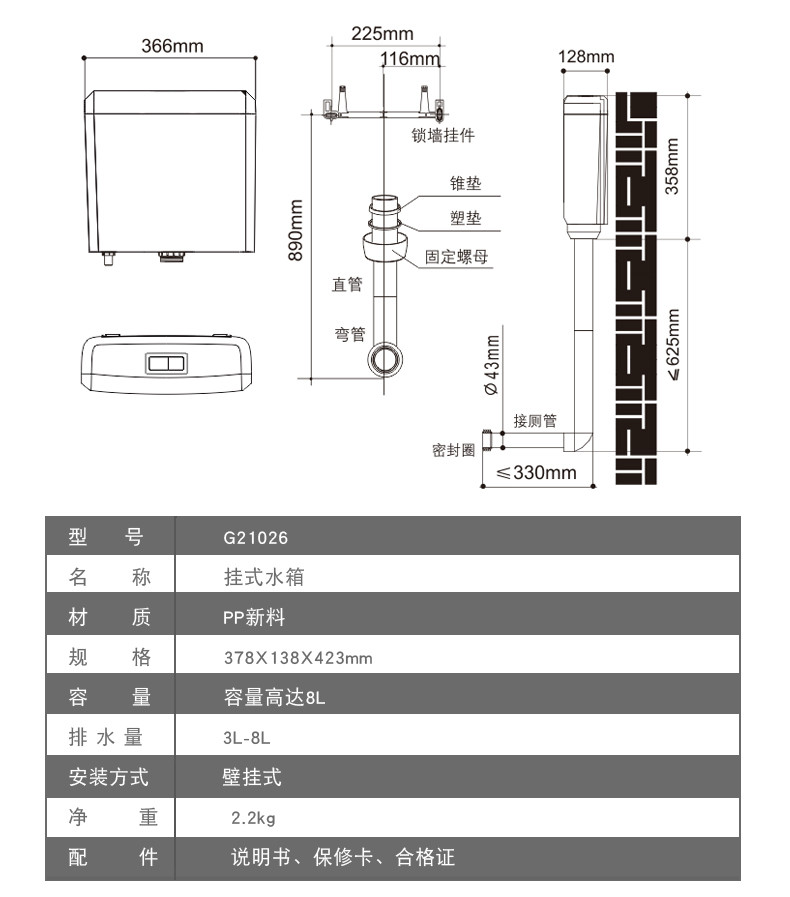 366mm

225mm
116mm
锁墙挂件
890mm
锥垫
塑垫
固定螺母
直管
弯管

128mm
358mm
≤625mm
Ø43mm
接厕管
密封圈
≤330mm

| 型　号 | G21026 |
|---|---|
| 名　称 | 挂式水箱 |
| 材　质 | PP新料 |
| 规　格 | 378X138X423mm |
| 容　量 | 容量高达8L |
| 排水量 | 3L-8L |
| 安装方式 | 壁挂式 |
| 净　重 | 2.2kg |
| 配　件 | 说明书、保修卡、合格证 |