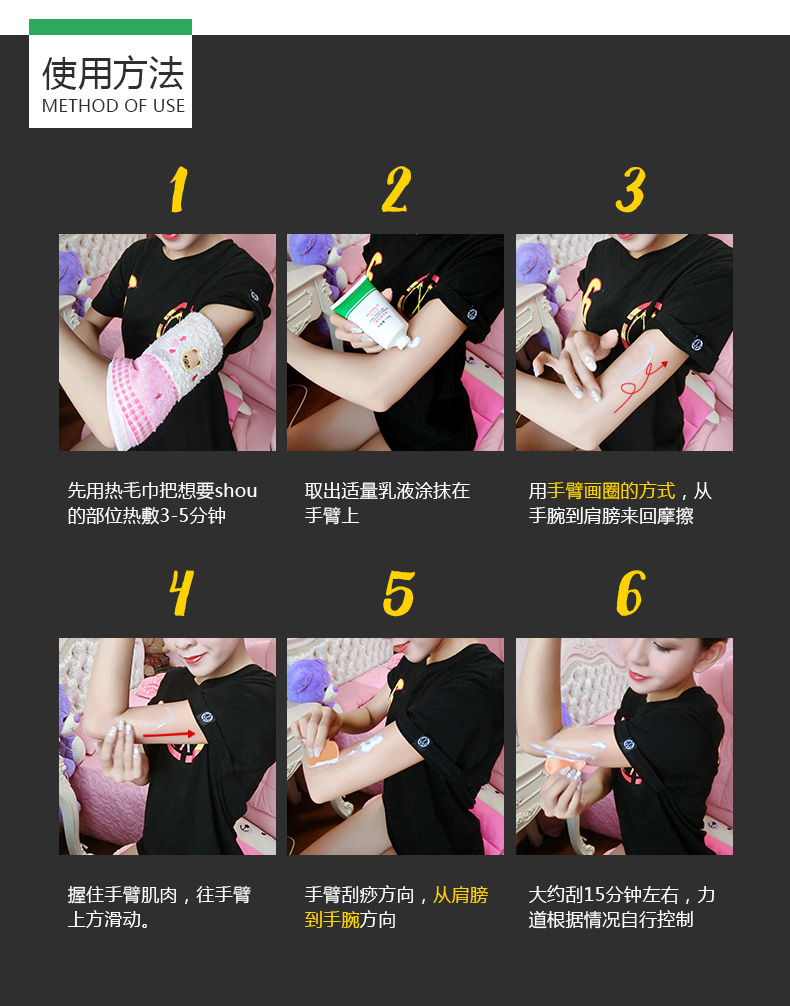 使用方法
METHOD OF USE

1

先用热毛巾把想要shou的部位热敷3-5分钟

2

取出适量乳液涂抹在手臂上

3

用手臂画圈的方式，从手腕到肩膀来回摩擦

4

握住手臂肌肉，往手臂上方滑动。

5

手臂刮痧方向，从肩膀到手腕方向

6

大约刮15分钟左右，力道根据情况自行控制