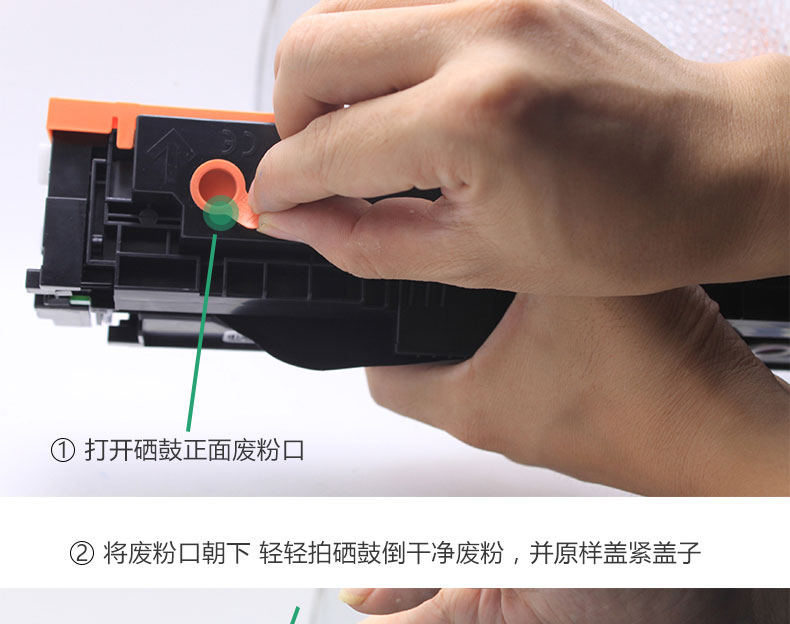 ① 打开硒鼓正面废粉口

② 将废粉口朝下 轻轻拍硒鼓倒干净废粉，并原样盖紧盖子