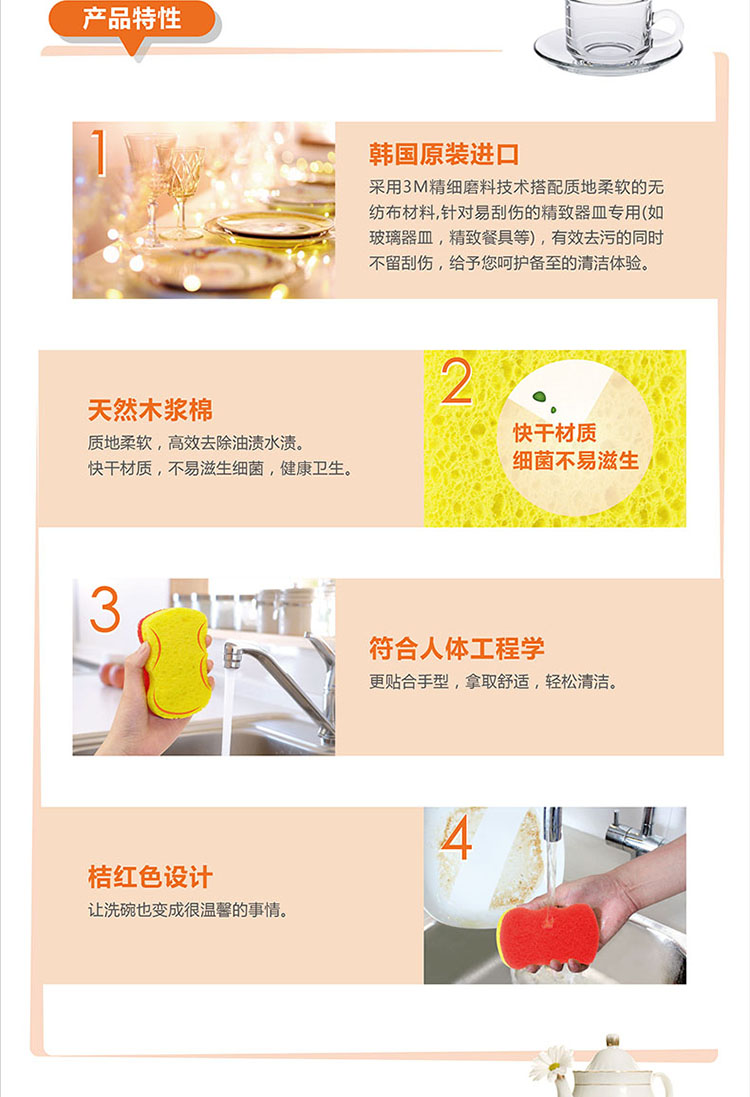 产品特性

1

韩国原装进口

采用3M精细磨料技术搭配质地柔软的无纺布材料,针对易刮伤的精致器皿专用(如玻璃器皿，精致餐具等)，有效去污的同时不留刮伤，给予您呵护备至的清洁体验。

天然木浆棉

质地柔软，高效去除油渍水渍。
快干材质，不易滋生细菌，健康卫生。

2

快干材质
细菌不易滋生

3

符合人体工程学

更贴合手型，拿取舒适，轻松清洁。

桔红色设计

让洗碗也变成很温馨的事情。

4