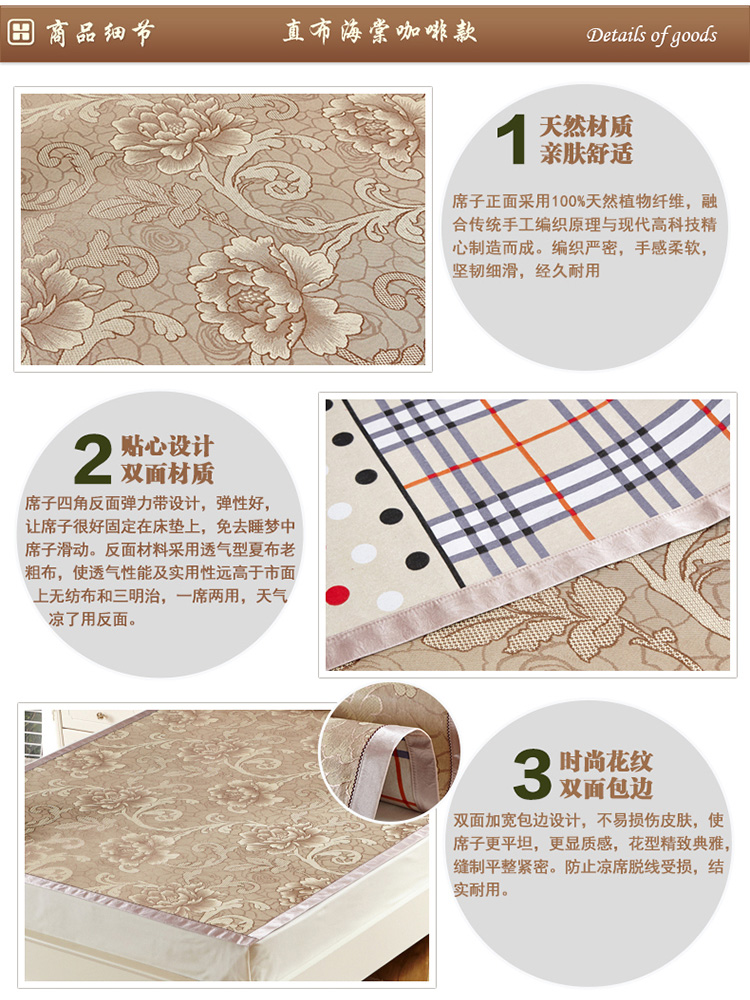 商品细节　直布海棠咖啡款　Details of goods

1 天然材质
亲肤舒适

席子正面采用100%天然植物纤维，融合传统手工编织原理与现代高科技精心制造而成。编织严密，手感柔软，坚韧细滑，经久耐用

2 贴心设计
双面材质

席子四角反面弹力带设计，弹性好，让席子很好固定在床垫上，免去睡梦中席子滑动。反面材料采用透气型夏布老粗布，使透气性能及实用性远高于市面上无纺布和三明治，一席两用，天气凉了用反面。

3 时尚花纹
双面包边

双面加宽包边设计，不易损伤皮肤，使席子更平坦，更显质感，花型精致典雅，缝制平整紧密。防止凉席脱线受损，结实耐用。