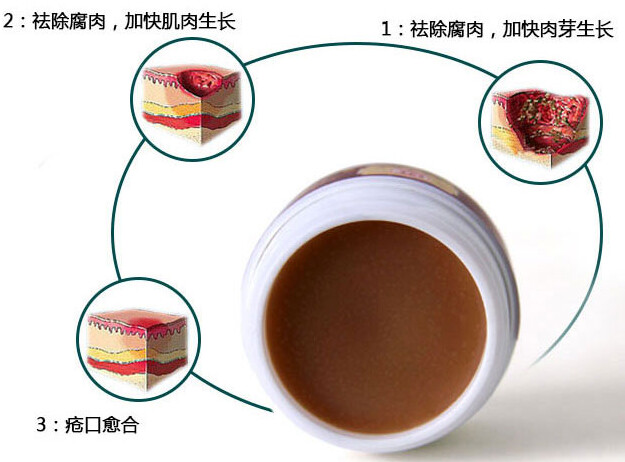 2：祛除腐肉，加快肌肉生长

1：祛除腐肉，加快肉芽生长

3：疮口愈合