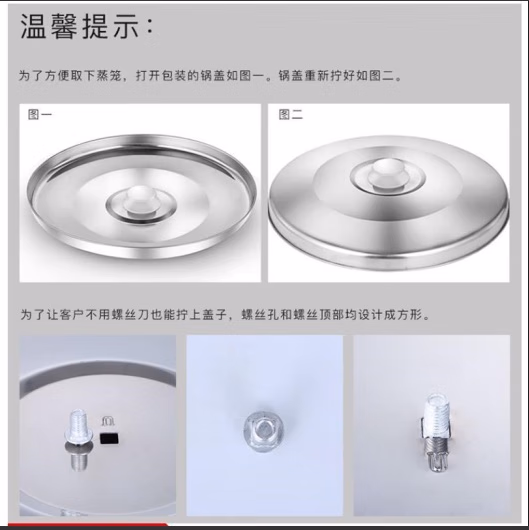 温馨提示：

为了方便取下蒸笼，打开包装的锅盖如图一。锅盖重新拧好如图二。

图一

图二

为了让客户不用螺丝刀也能拧上盖子，螺丝孔和螺丝顶部均设计成方形。