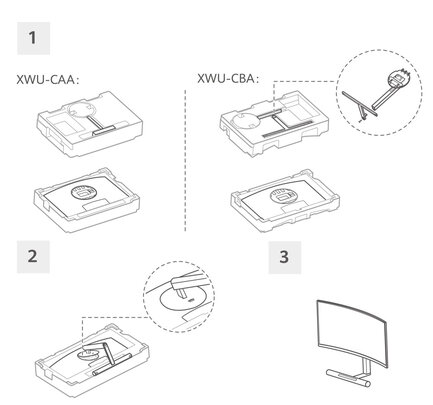 1

XWU-CAA:

XWU-CBA:

2

3