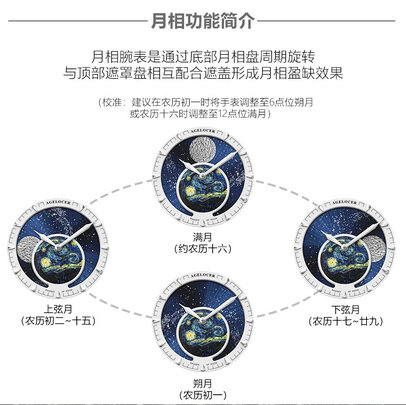 月相功能简介

月相腕表是通过底部月相盘周期旋转
与顶部遮罩盘相互配合遮盖形成月相盈缺效果

（校准：建议在农历初一时将手表调整至6点位朔月
或农历十六时调整至12点位满月）

AGELOCER

满月
（约农历十六）

AGELOCER

上弦月
（农历初二~十五）

AGELOCER

下弦月
（农历十七~廿九）

AGELOCER

朔月
（农历初一）