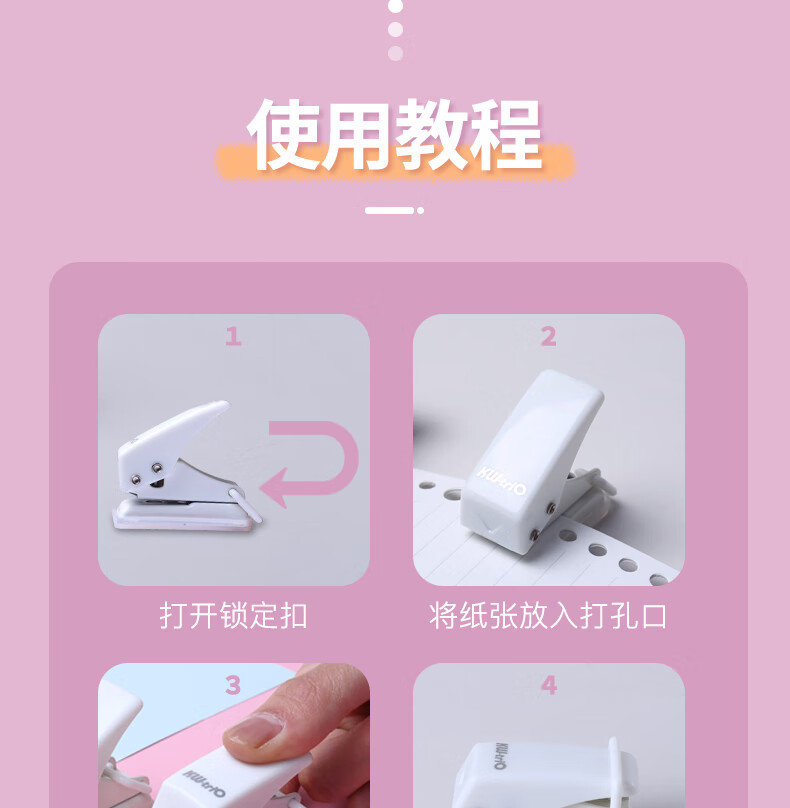 使用教程

1

打开锁定扣

2

KW-triO

将纸张放入打孔口

3

KW-triO

4

KW-triO