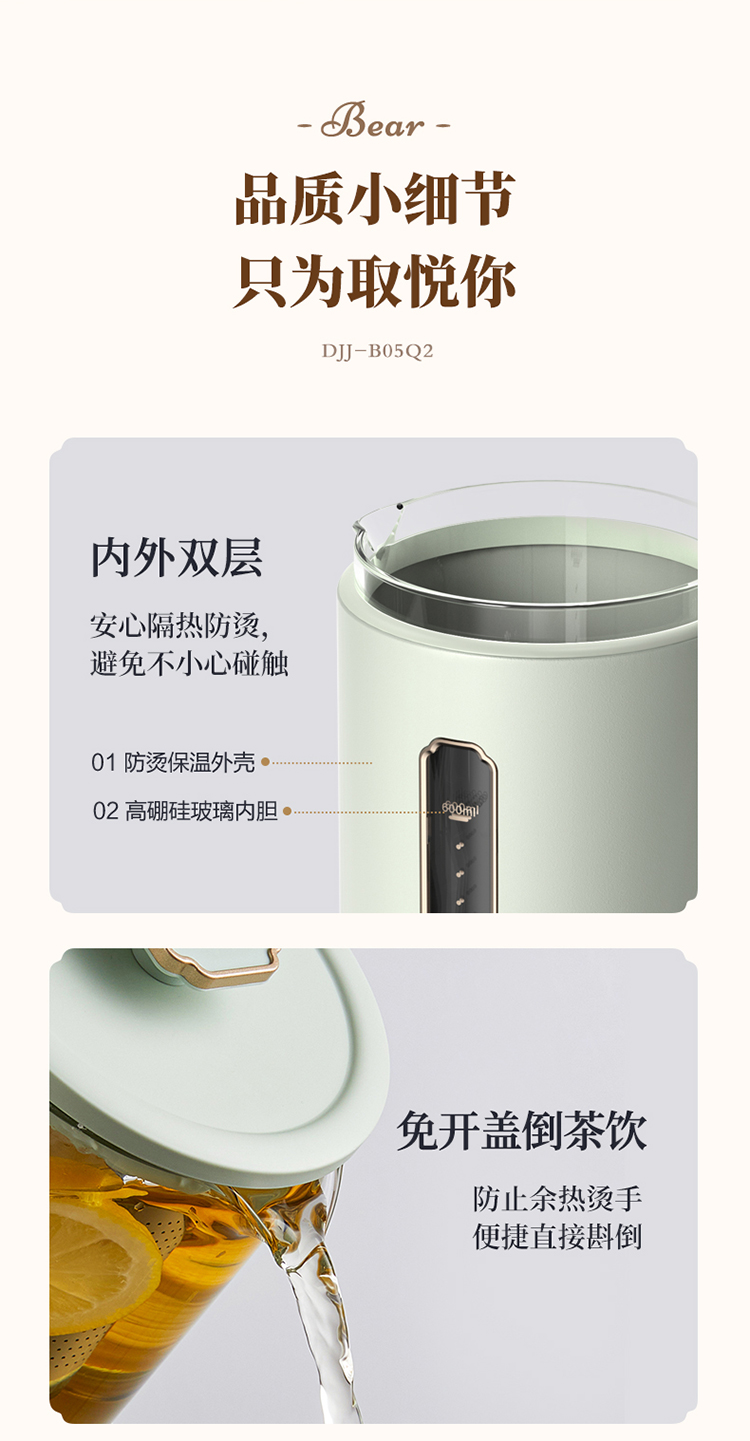 - Bear -

品质小细节
只为取悦你

DJJ-B05Q2

内外双层

安心隔热防烫,
避免不小心碰触

01 防烫保温外壳

02 高硼硅玻璃内胆

600ml

免开盖倒茶饮

防止余热烫手
便捷直接斟倒