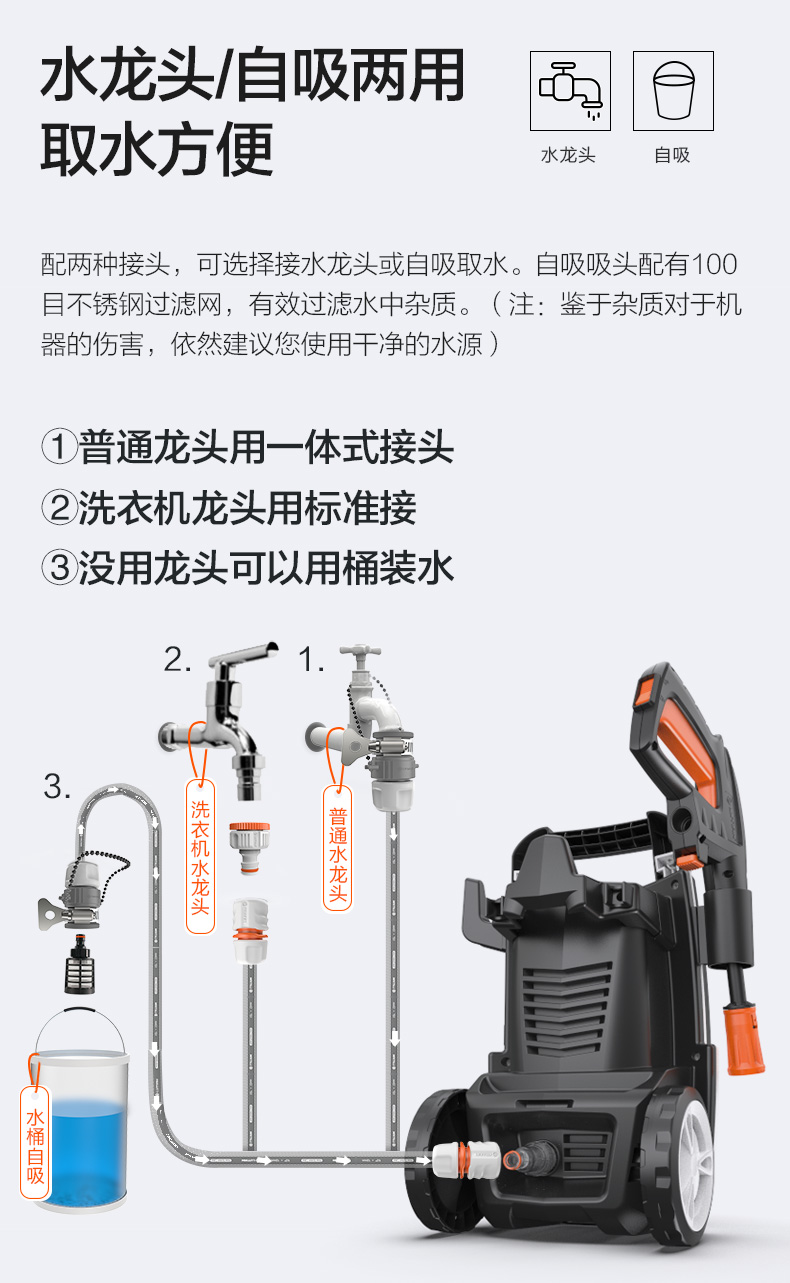 水龙头/自吸两用
取水方便

水龙头　自吸

配两种接头，可选择接水龙头或自吸取水。自吸吸头配有100目不锈钢过滤网，有效过滤水中杂质。（注：鉴于杂质对于机器的伤害，依然建议您使用干净的水源）

①普通龙头用一体式接头
②洗衣机龙头用标准接
③没用龙头可以用桶装水

2.　1.

3.

洗衣机水龙头

普通水龙头

水桶自吸