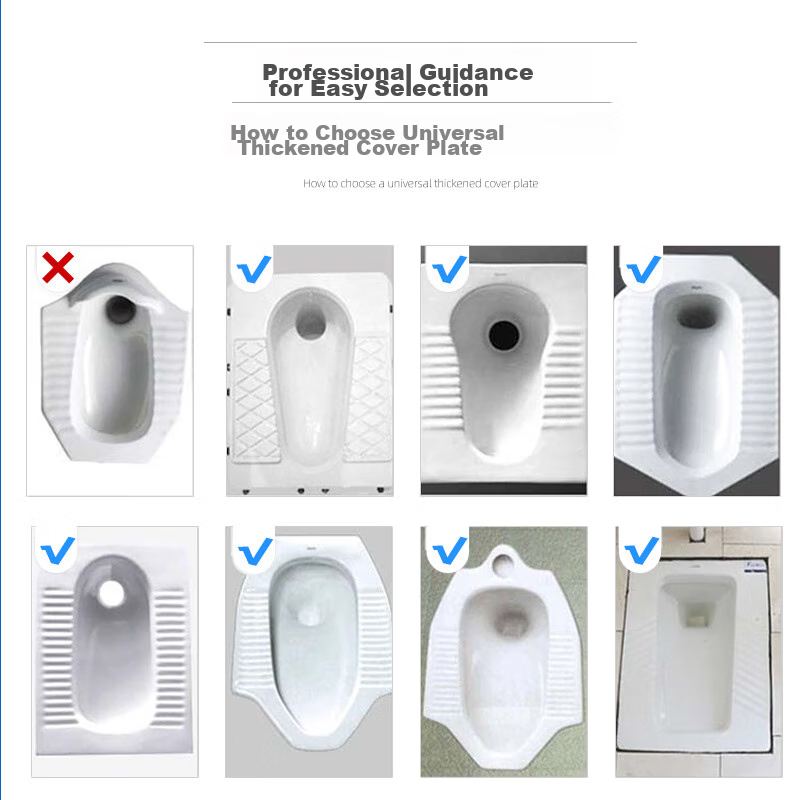 Professional Guidance for Easy Selection

How to Choose Universal Thickened Cover Plate

How to choose a universal thickened cover plate