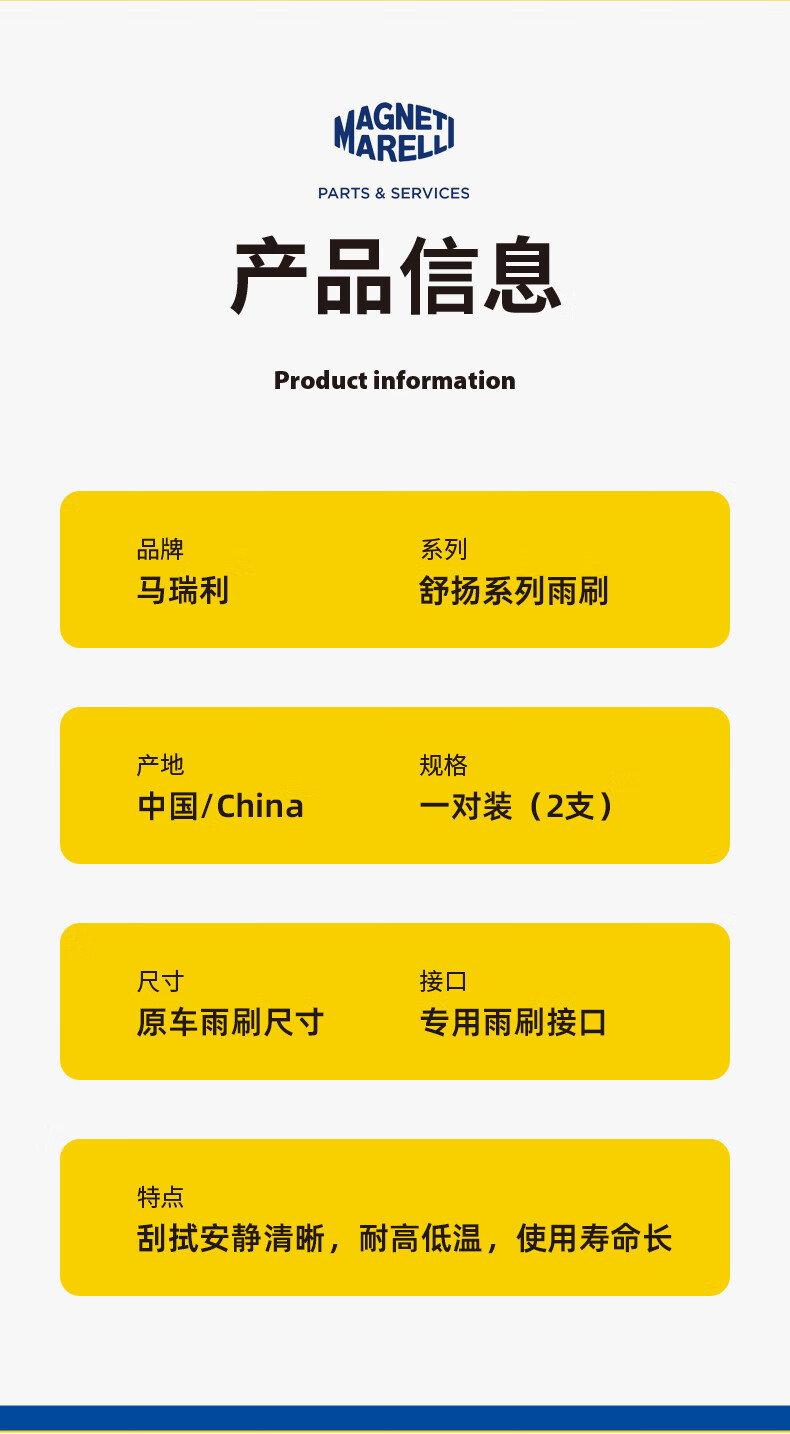 MAGNETI
MARELLI

PARTS & SERVICES

产品信息

Product information

品牌
马瑞利

系列
舒扬系列雨刷

产地
中国/China

规格
一对装（2支）

尺寸
原车雨刷尺寸

接口
专用雨刷接口

特点
刮拭安静清晰，耐高低温，使用寿命长