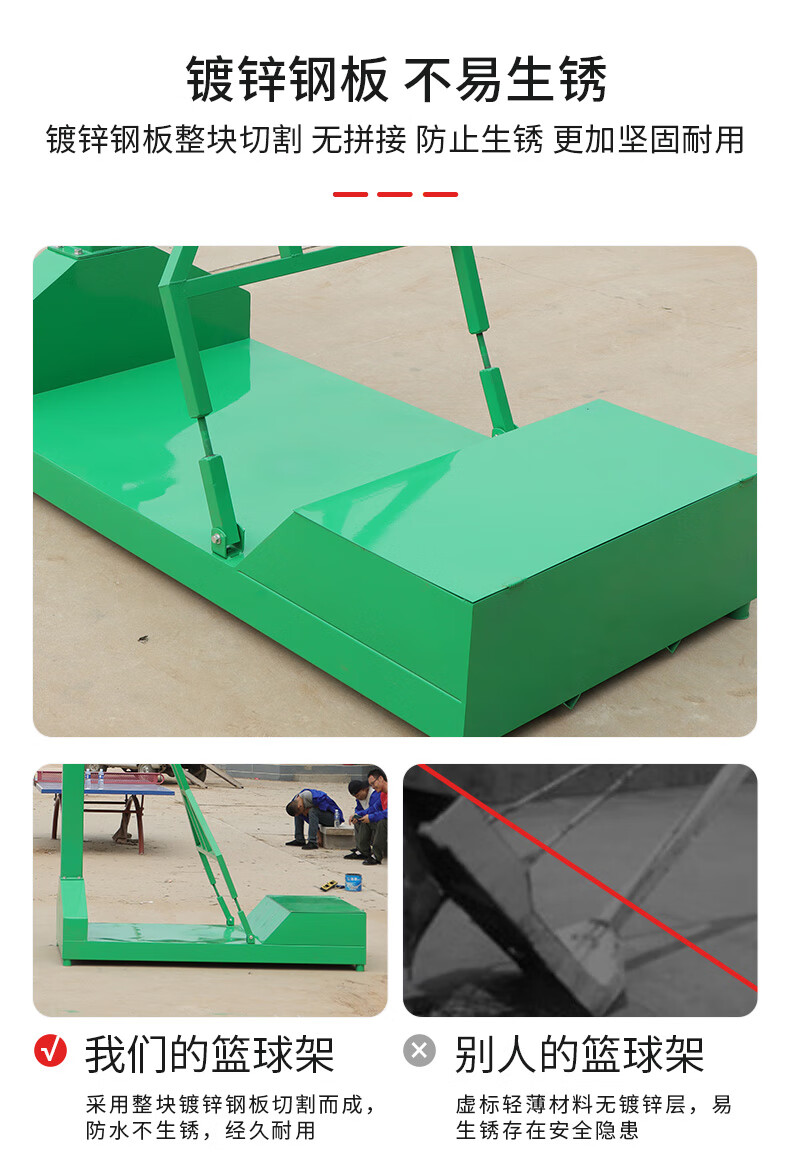 镀锌钢板 不易生锈

镀锌钢板整块切割 无拼接 防止生锈 更加坚固耐用

我们的篮球架

采用整块镀锌钢板切割而成，防水不生锈，经久耐用

别人的篮球架

虚标轻薄材料无镀锌层，易生锈存在安全隐患