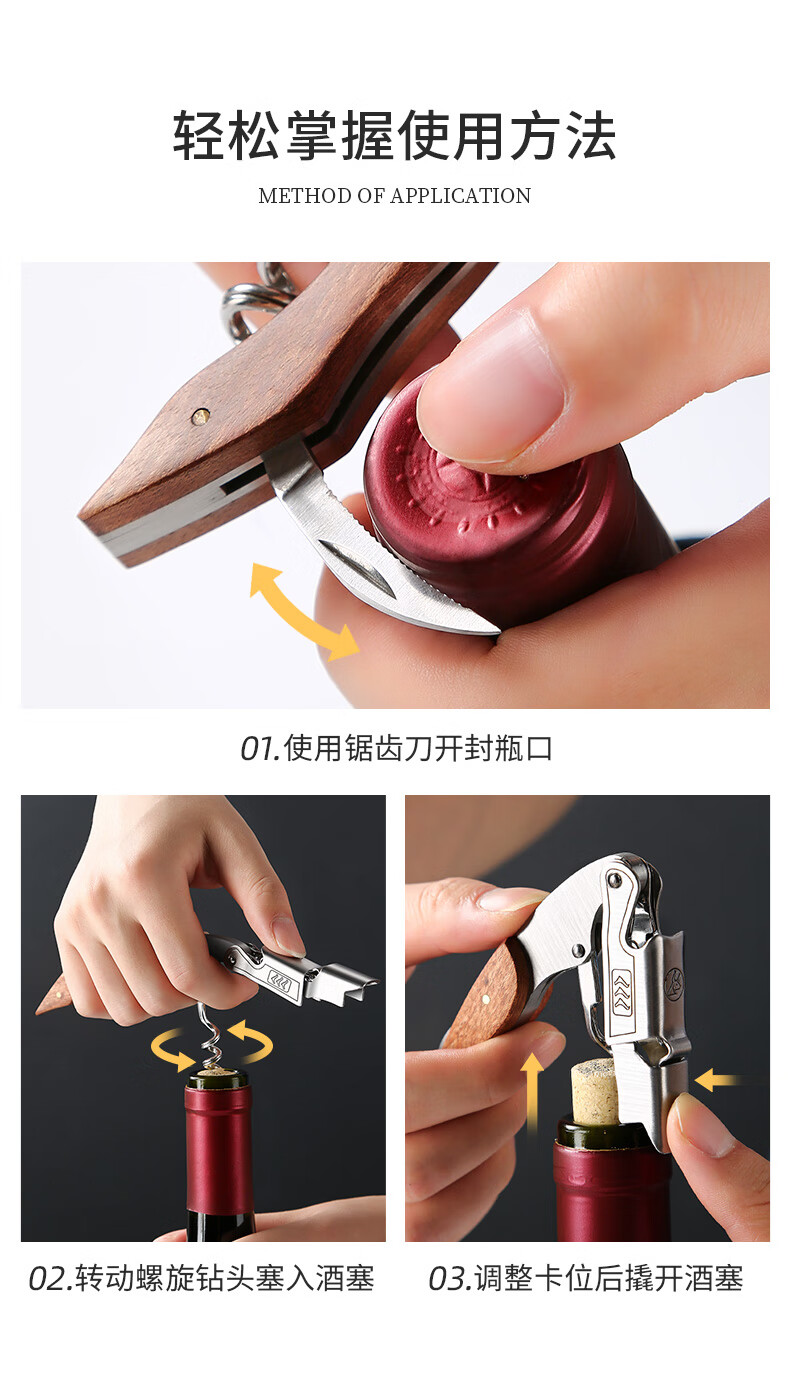 轻松掌握使用方法

METHOD OF APPLICATION

01.使用锯齿刀开封瓶口

02.转动螺旋钻头塞入酒塞

03.调整卡位后撬开酒塞