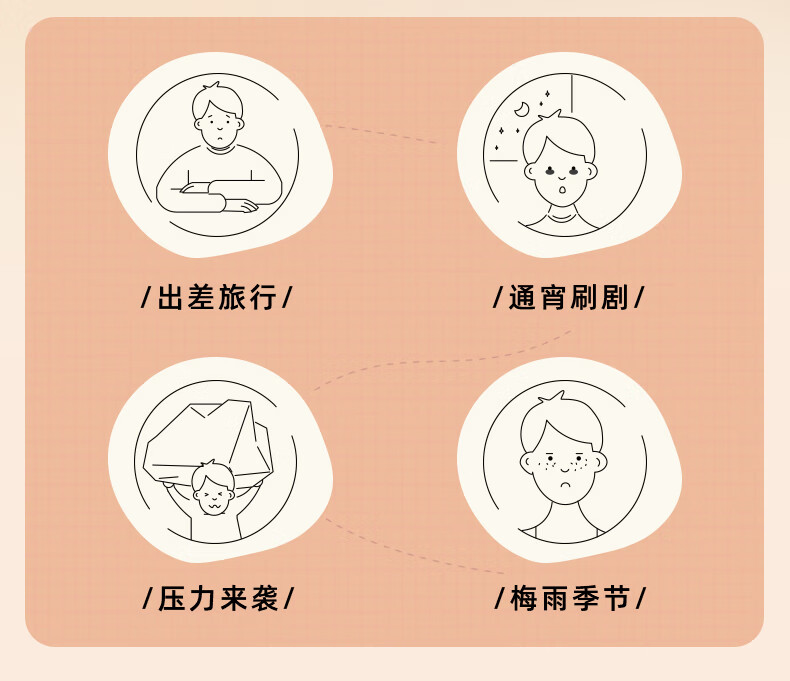 /出差旅行/

/通宵刷剧/

/压力来袭/

/梅雨季节/