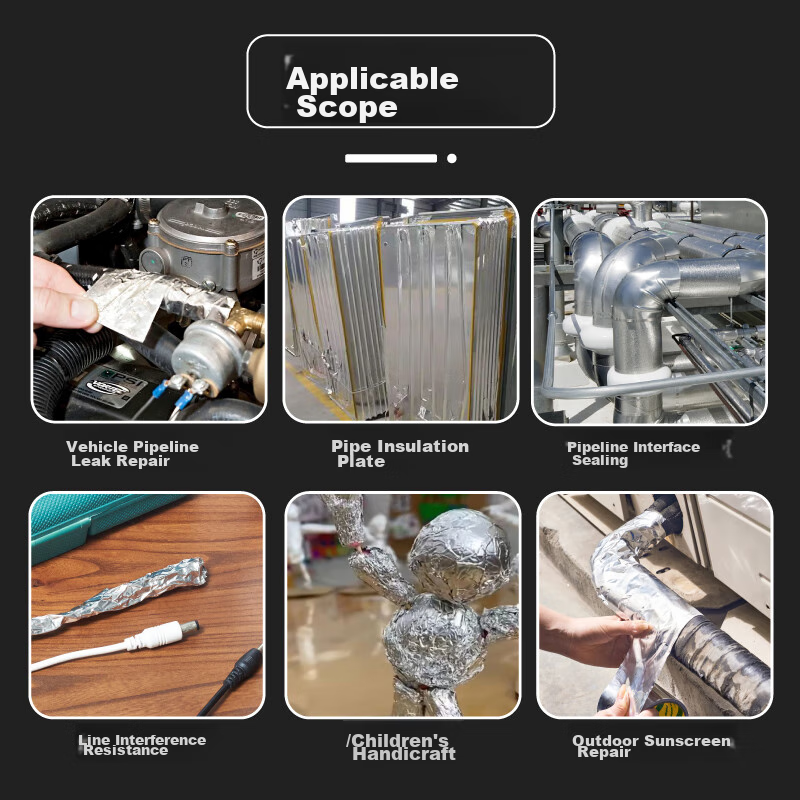 Applicable Scope

Vehicle Pipeline Leak Repair

Pipe Insulation Plate

Pipeline Interface Sealing

Line Interference Resistance

/Children's Handicraft

Outdoor Sunscreen Repair