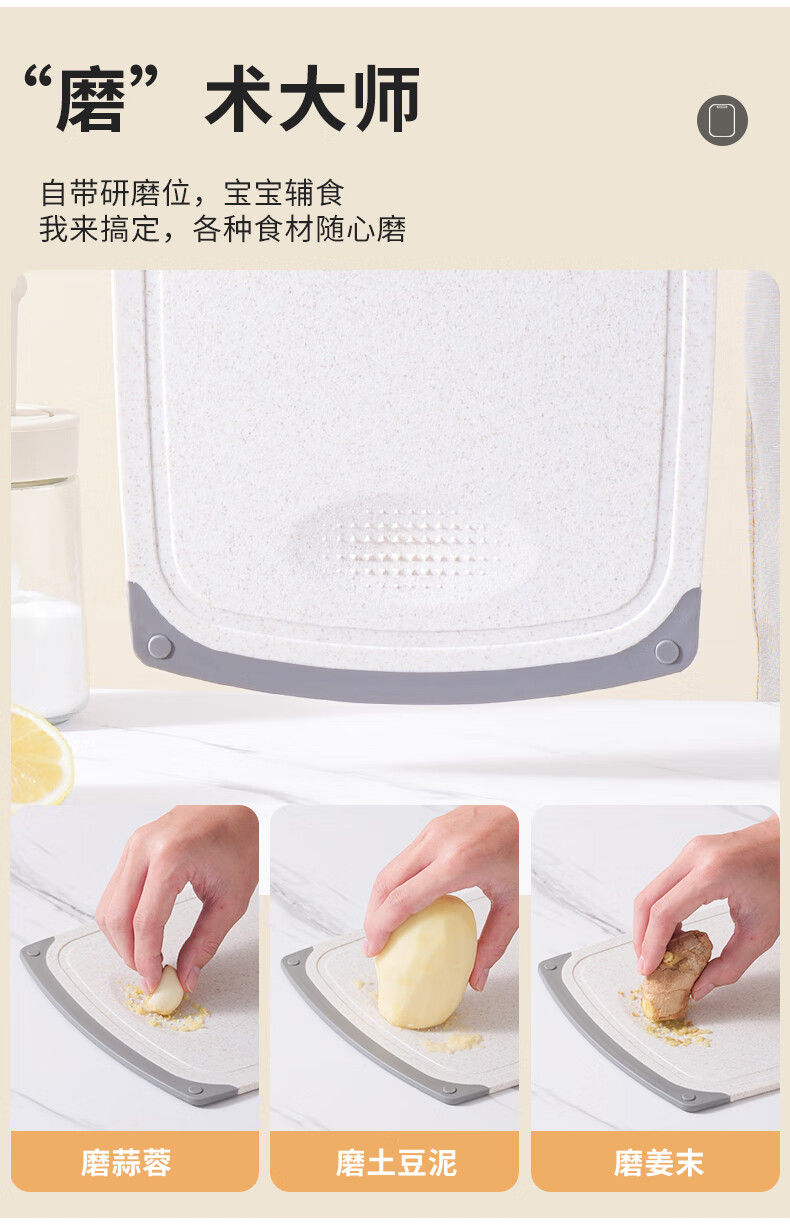 “磨”术大师

自带研磨位，宝宝辅食
我来搞定，各种食材随心磨

磨蒜蓉

磨土豆泥

磨姜末