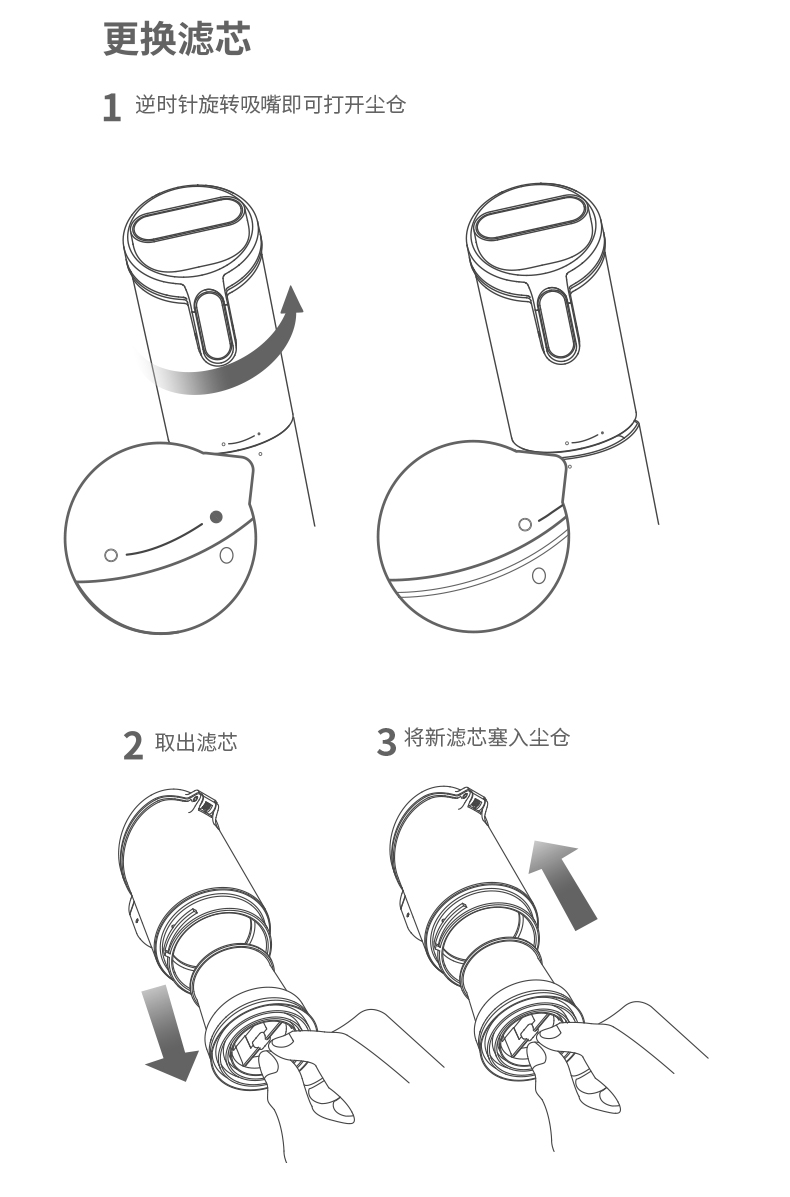 更换滤芯

1 逆时针旋转吸嘴即可打开尘仓

2 取出滤芯

3 将新滤芯塞入尘仓