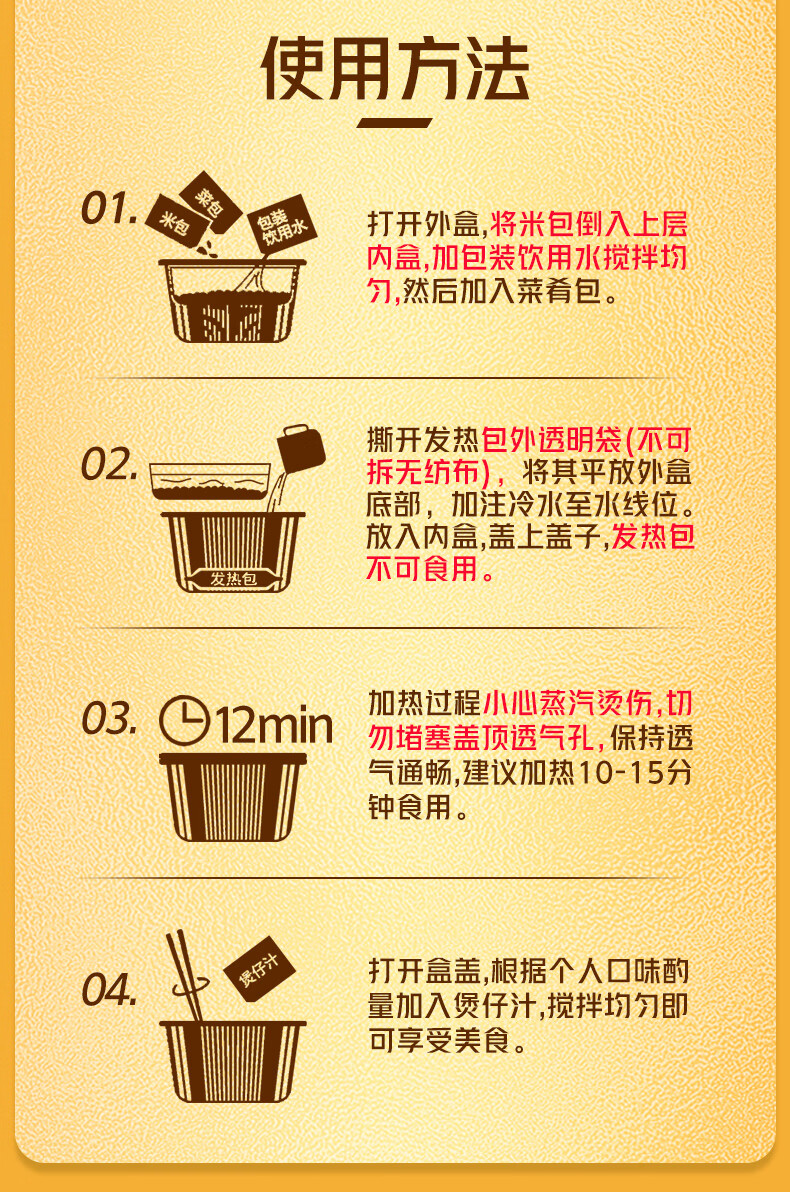 使用方法

01.
米包
菜包
包装饮用水

打开外盒,将米包倒入上层内盒,加包装饮用水搅拌均匀,然后加入菜肴包。

02.
发热包

撕开发热包外透明袋(不可拆无纺布),将其平放外盒底部,加注冷水至水线位。放入内盒,盖上盖子,发热包不可食用。

03.
12min

加热过程小心蒸汽烫伤,切勿堵塞盖顶透气孔,保持透气通畅,建议加热10-15分钟食用。

04.
煲仔汁

打开盒盖,根据个人口味酌量加入煲仔汁,搅拌均匀即可享受美食。