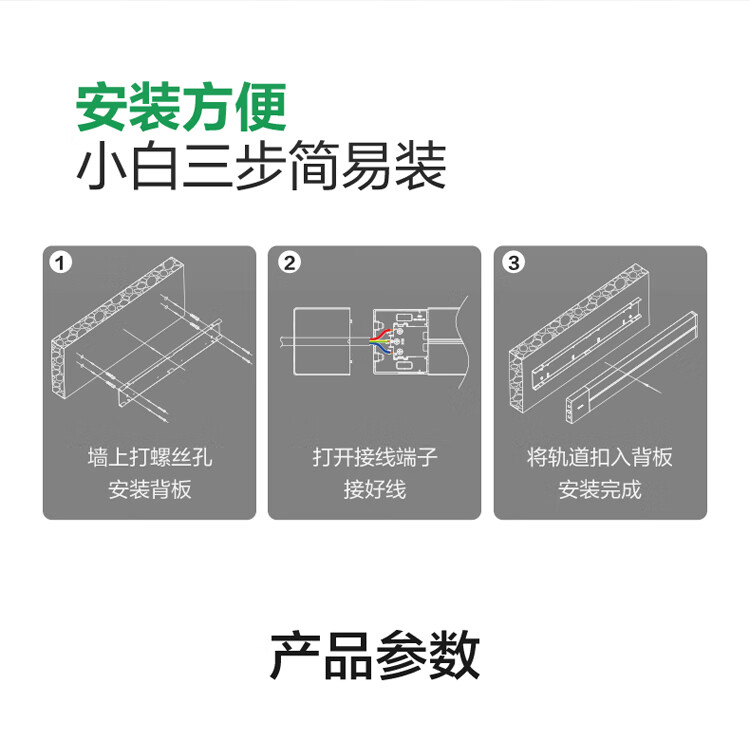 安装方便
小白三步简易装

1
墙上打螺丝孔
安装背板

2
打开接线端子
接好线

3
将轨道扣入背板
安装完成

产品参数