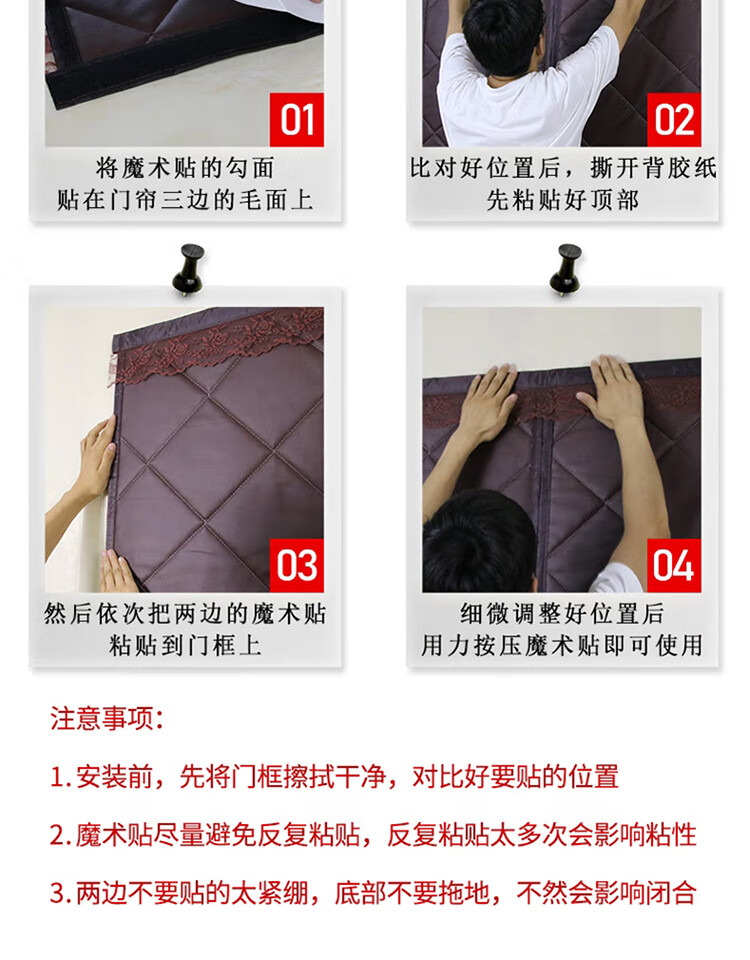 01

将魔术贴的勾面
贴在门帘三边的毛面上

02

比对好位置后，撕开背胶纸
先粘贴好顶部

03

然后依次把两边的魔术贴
粘贴到门框上

04

细微调整好位置后
用力按压魔术贴即可使用

注意事项：

1.安装前，先将门框擦拭干净，对比好要贴的位置

2.魔术贴尽量避免反复粘贴，反复粘贴太多次会影响粘性

3.两边不要贴的太紧绷，底部不要拖地，不然会影响闭合