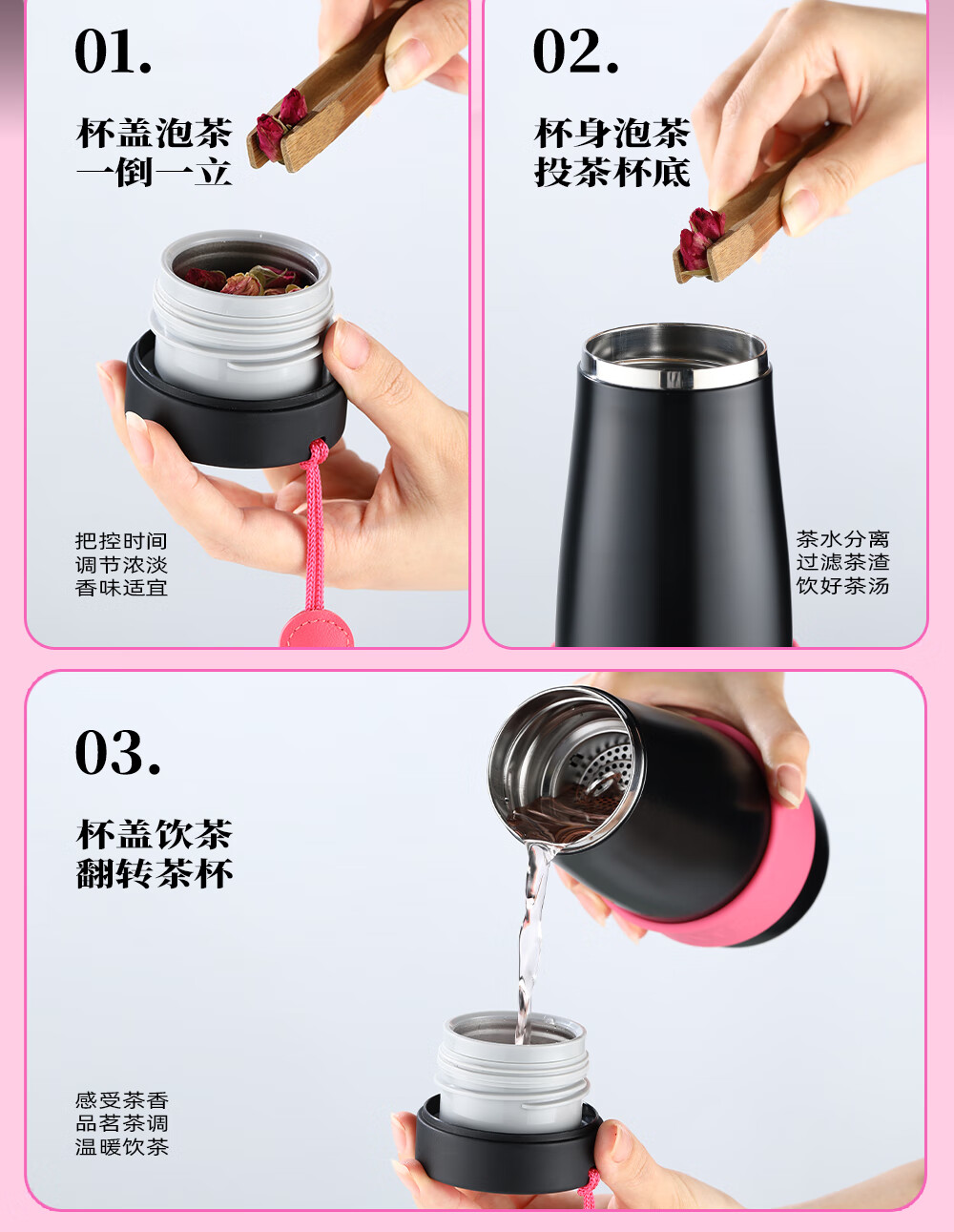 01.

杯盖泡茶
一倒一立

把控时间
调节浓淡
香味适宜

02.

杯身泡茶
投茶杯底

茶水分离
过滤茶渣
饮好茶汤

03.

杯盖饮茶
翻转茶杯

感受茶香
品茗茶调
温暖饮茶