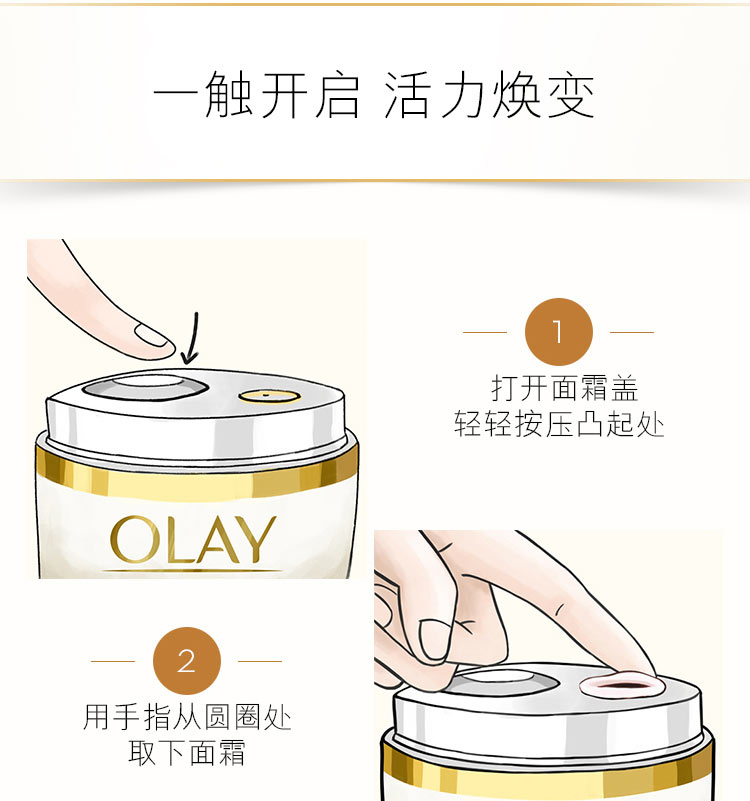 一触开启 活力焕变

1

打开面霜盖
轻轻按压凸起处

OLAY

2

用手指从圆圈处
取下面霜