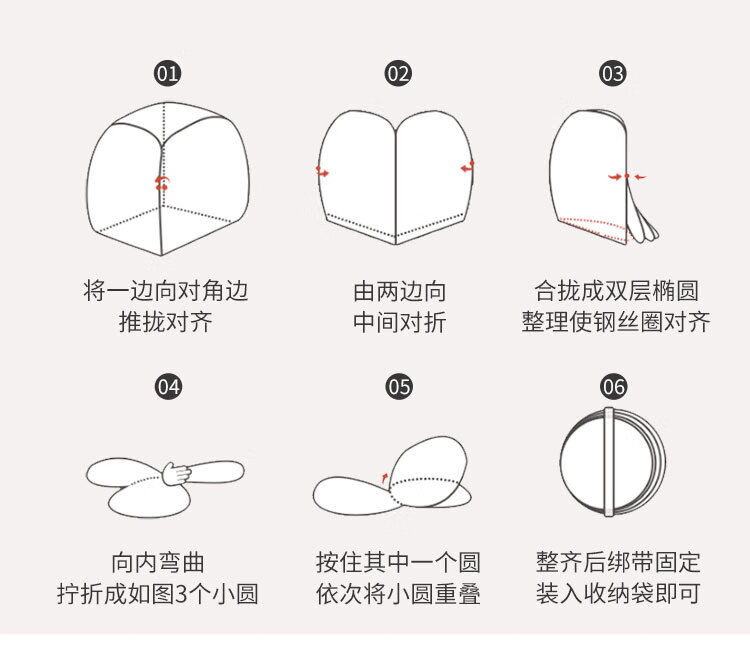 01

将一边向对角边
推拢对齐

02

由两边向
中间对折

03

合拢成双层椭圆
整理使钢丝圈对齐

04

向内弯曲
拧折成如图3个小圆

05

按住其中一个圆
依次将小圆重叠

06

整齐后绑带固定
装入收纳袋即可