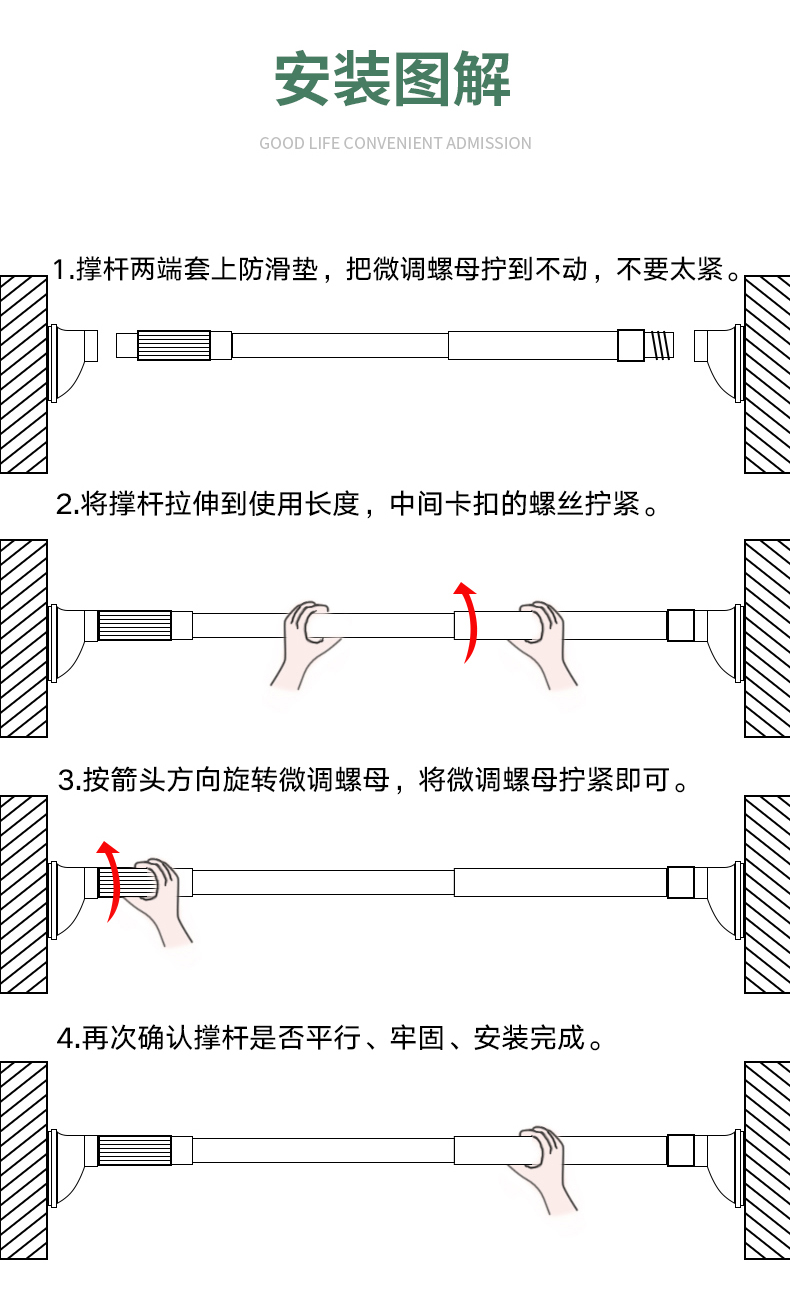 安装图解

GOOD LIFE CONVENIENT ADMISSION

1.撑杆两端套上防滑垫，把微调螺母拧到不动，不要太紧。

2.将撑杆拉伸到使用长度，中间卡扣的螺丝拧紧。

3.按箭头方向旋转微调螺母，将微调螺母拧紧即可。

4.再次确认撑杆是否平行、牢固、安装完成。