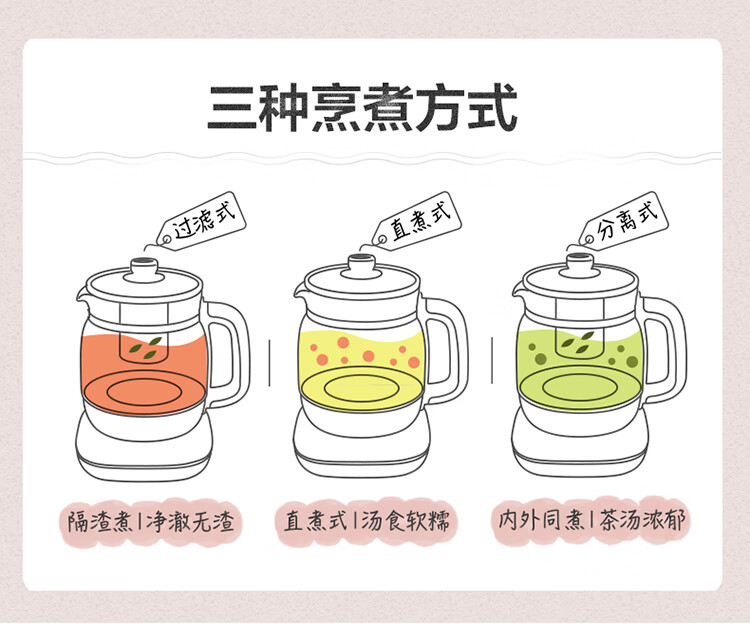 三种烹煮方式

过滤式

直煮式

分离式

隔渣煮|净澈无渣

直煮式|汤食软糯

内外同煮|茶汤浓郁