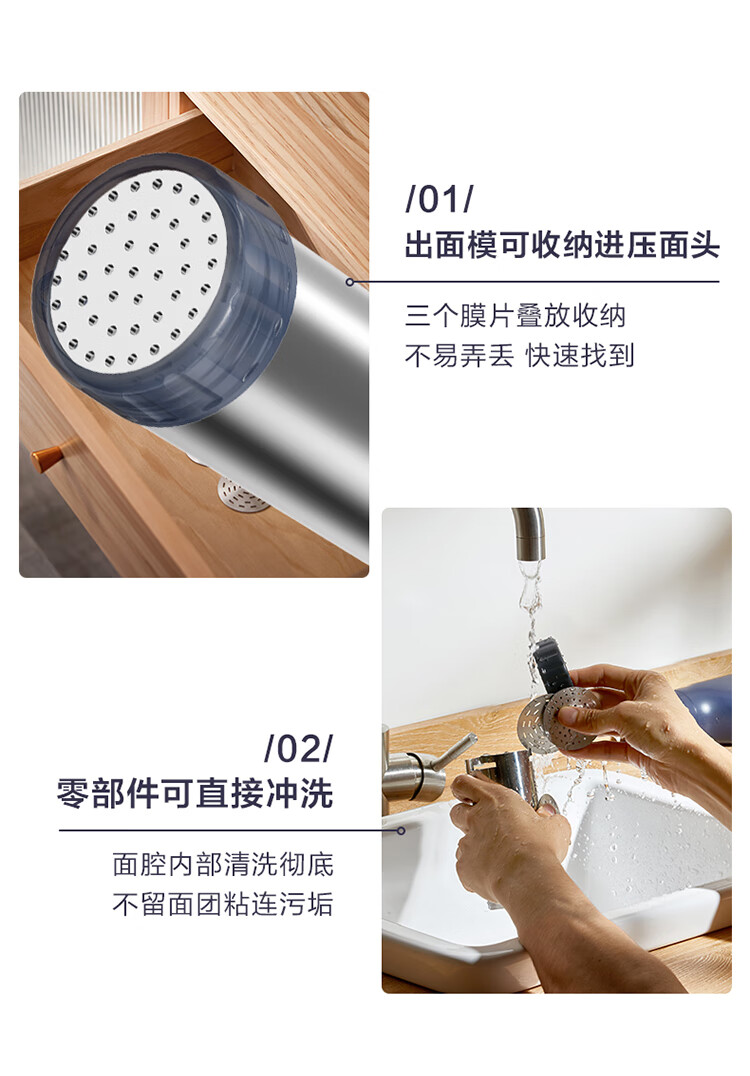 /01/
出面模可收纳进压面头

三个膜片叠放收纳
不易弄丢 快速找到

/02/
零部件可直接冲洗

面腔内部清洗彻底
不留面团粘连污垢