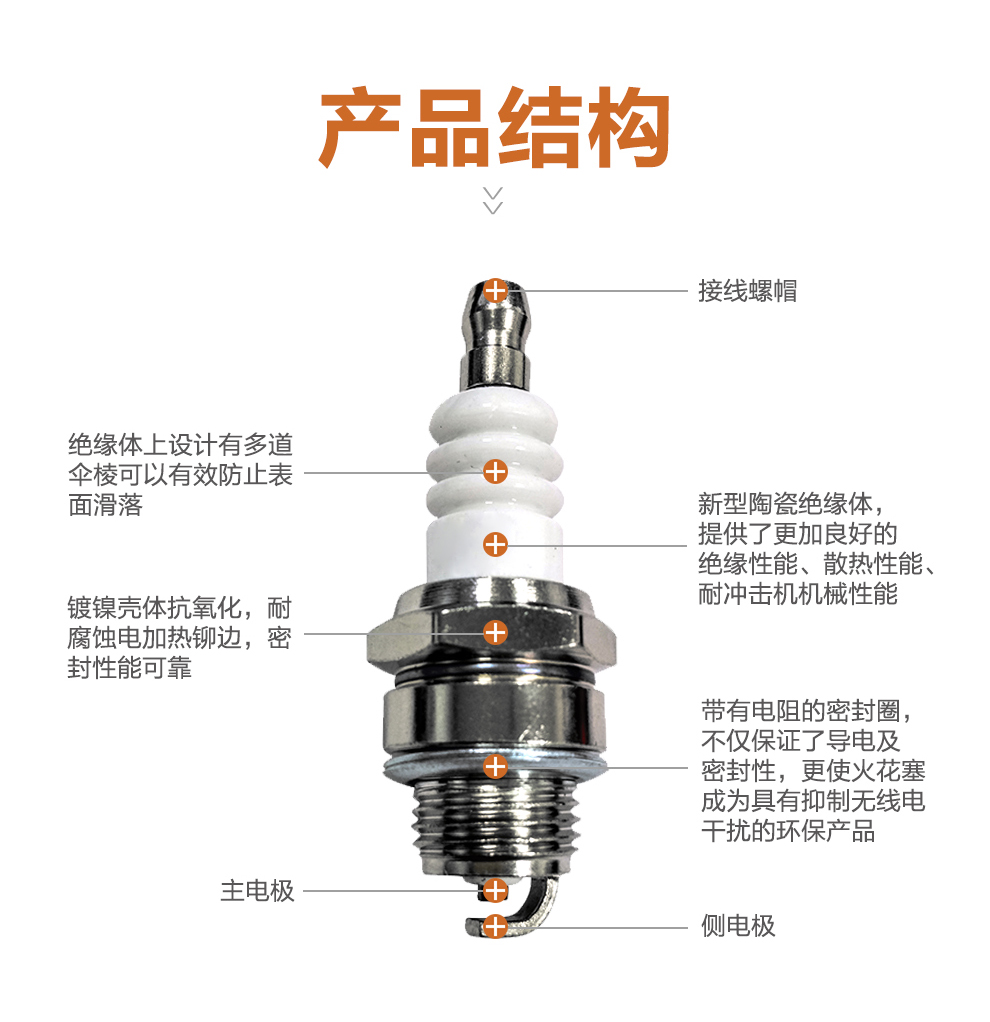 产品结构

接线螺帽

绝缘体上设计有多道伞棱可以有效防止表面滑落

新型陶瓷绝缘体，提供了更加良好的绝缘性能、散热性能、耐冲击机机械性能

镀镍壳体抗氧化，耐腐蚀电加热铆边，密封性能可靠

带有电阻的密封圈，不仅保证了导电及密封性，更使火花塞成为具有抑制无线电干扰的环保产品

主电极

侧电极